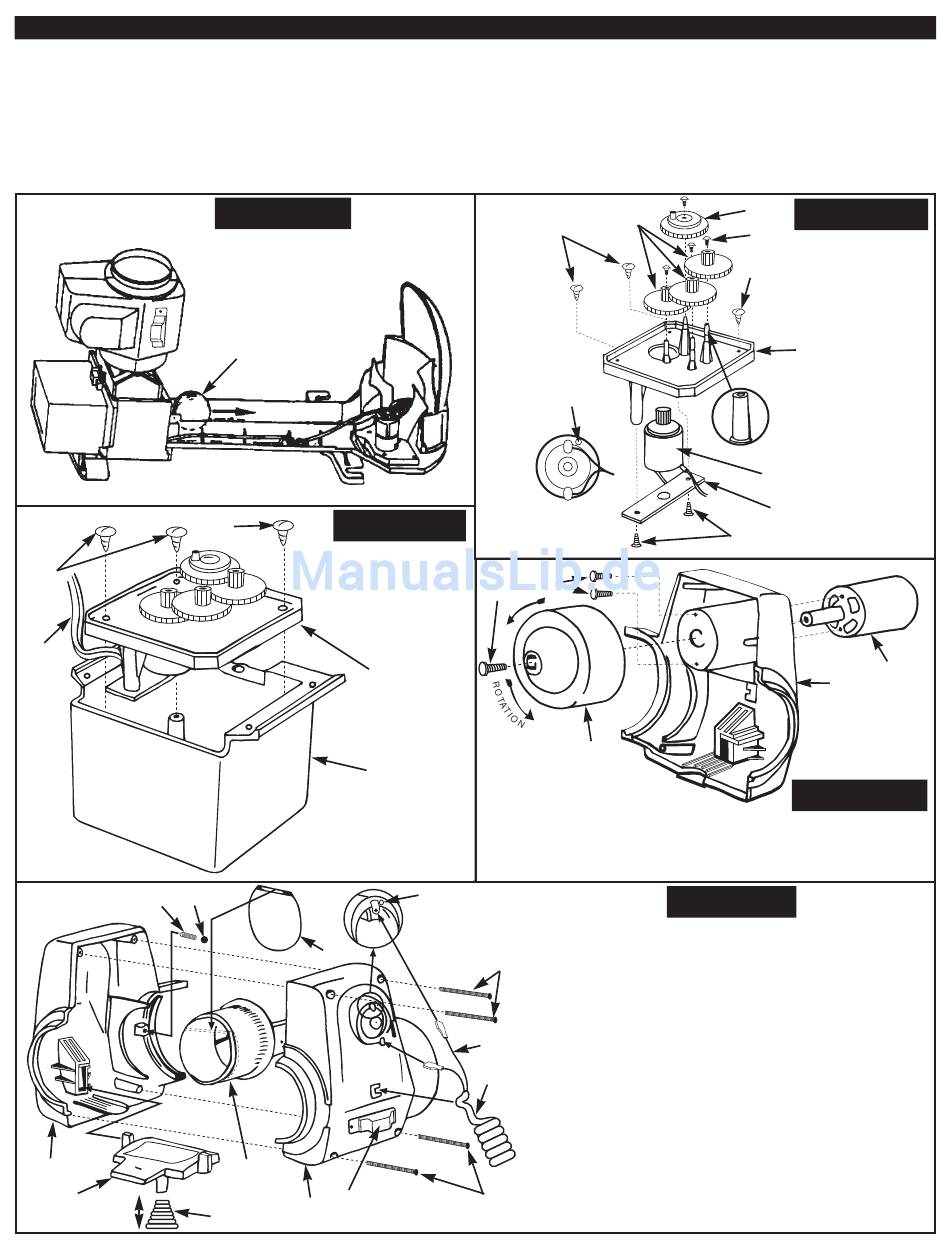 ManualsLib.de

ROTATION