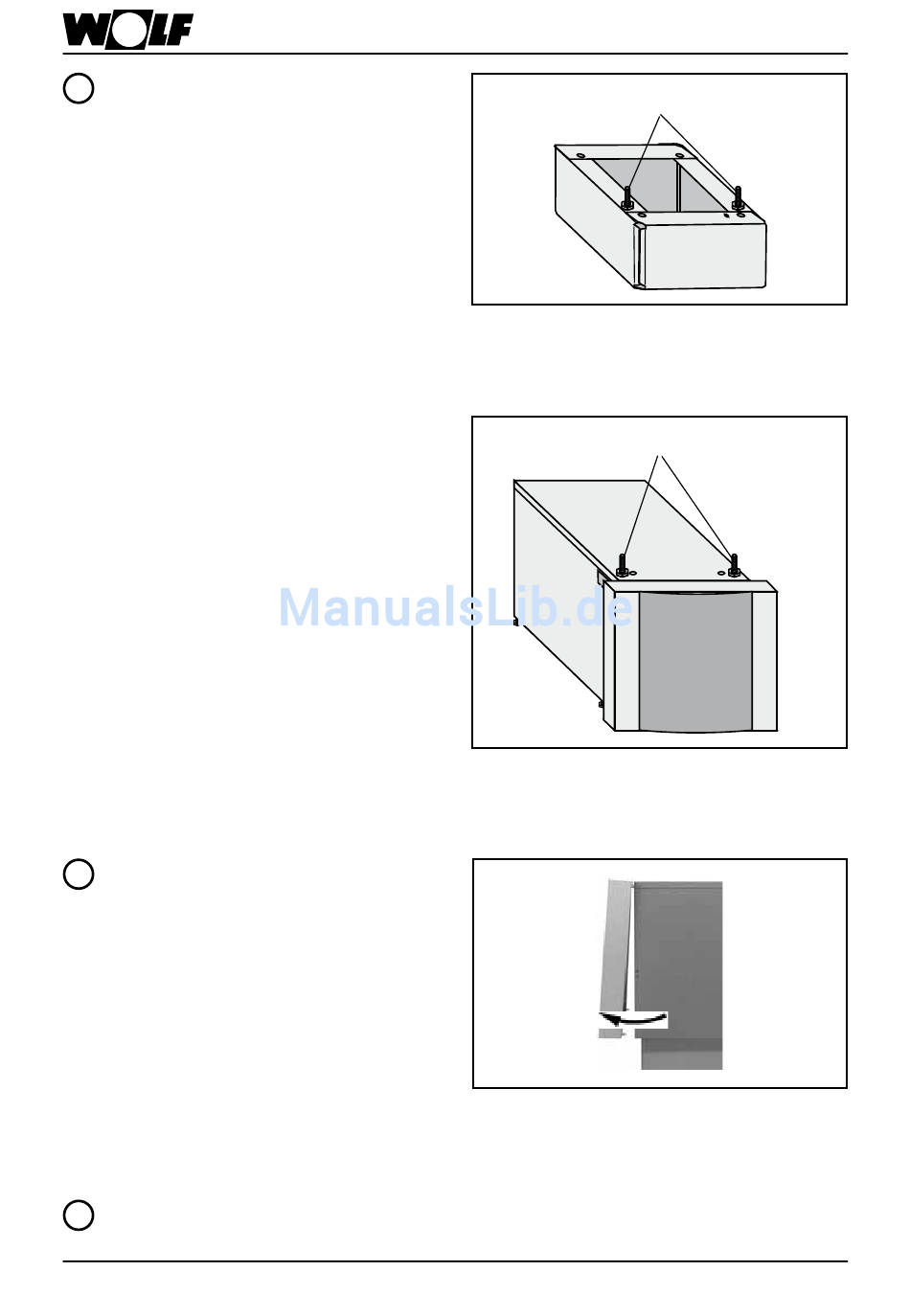 WOLF

ManualsLib.de