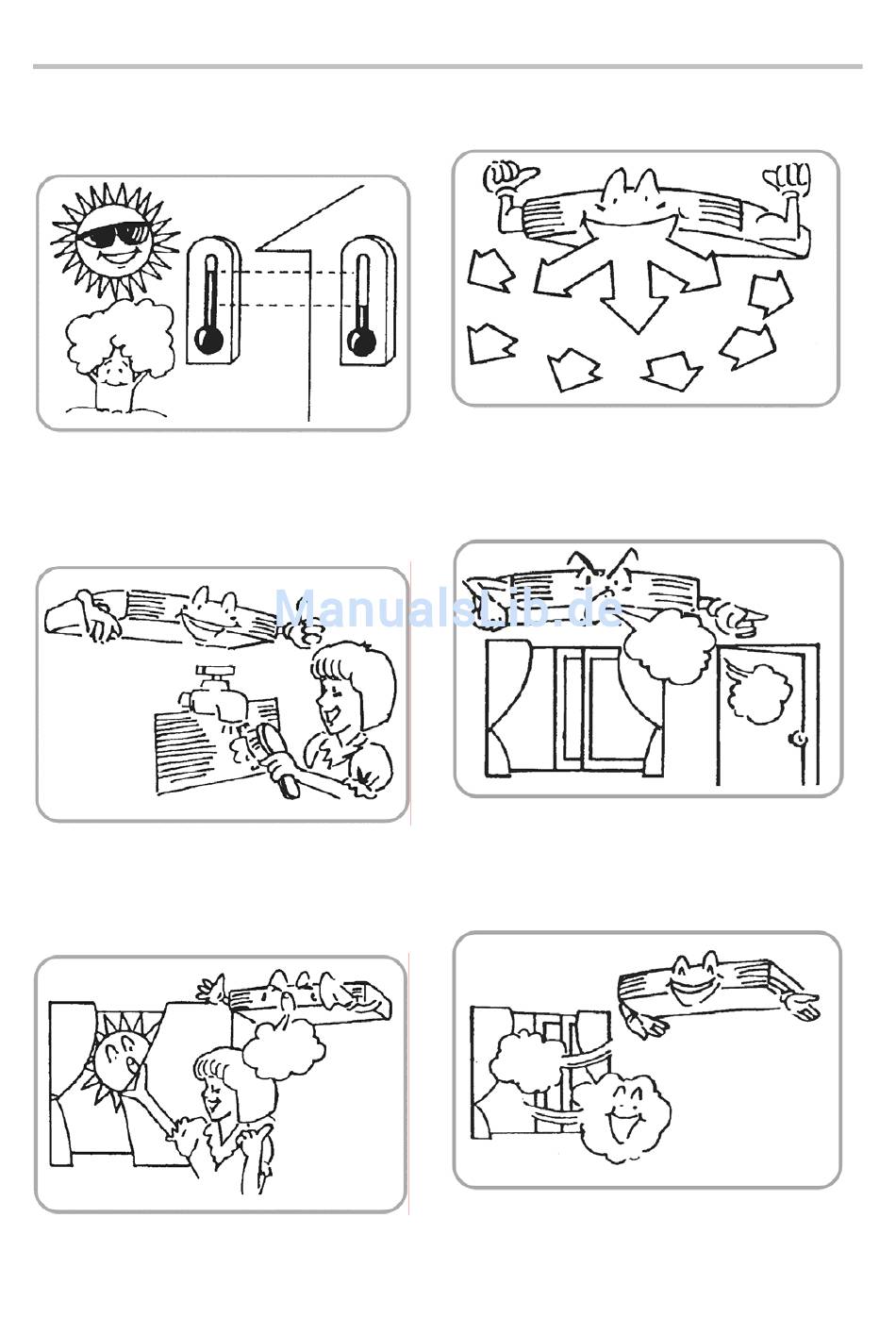 ManualsLib.de