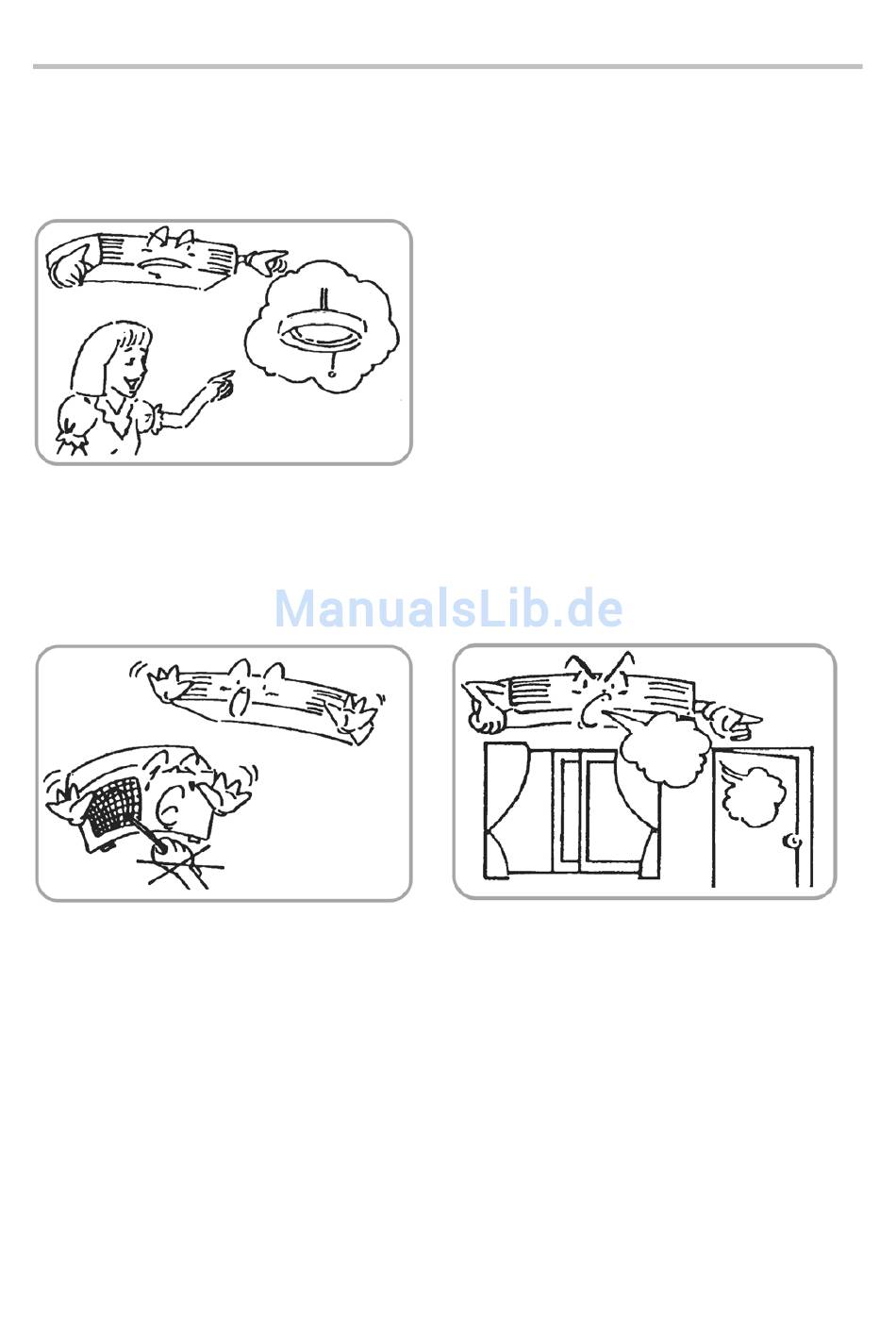 ManualsLib.de