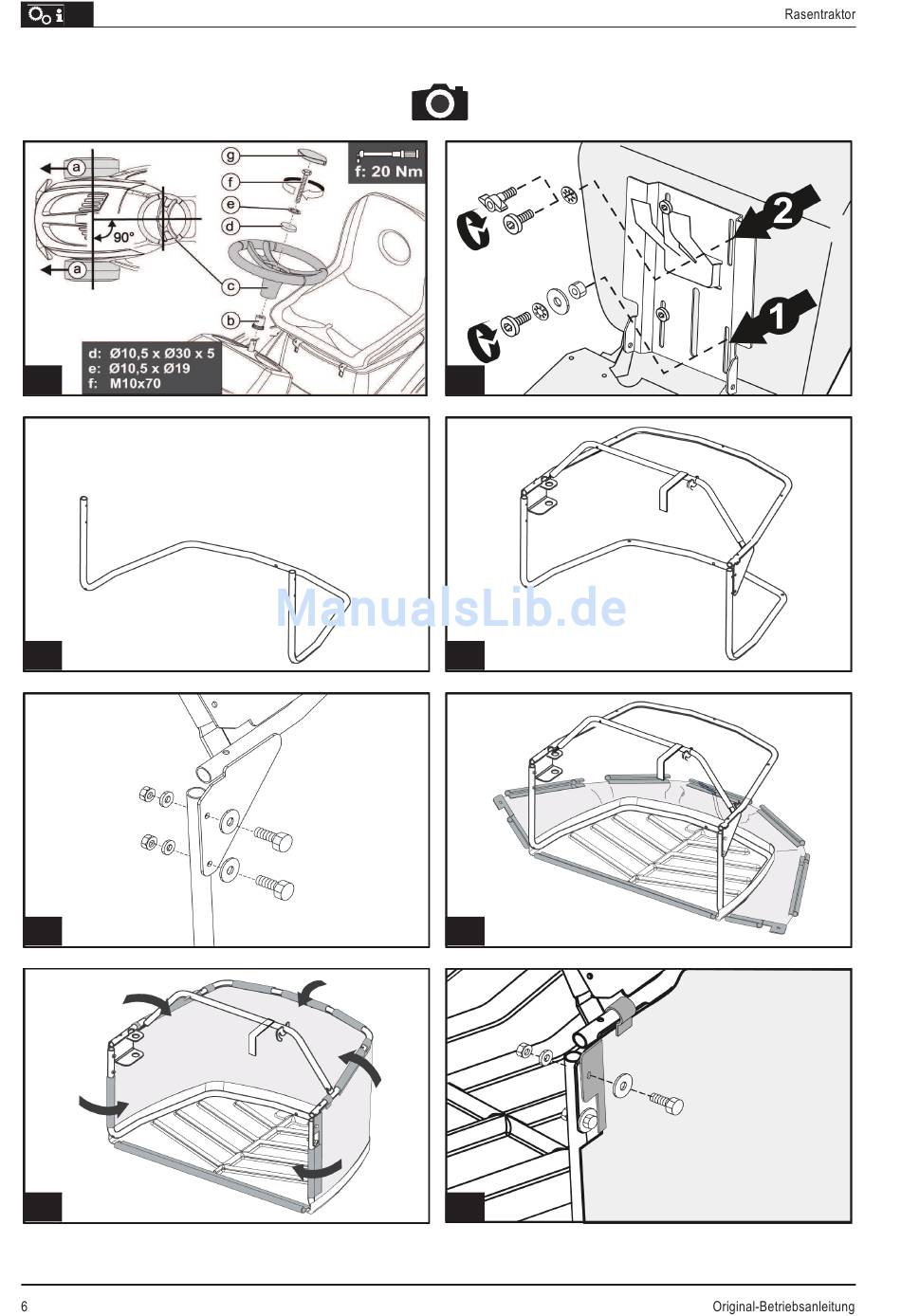 Rasentraktor

a
a
90°
g
f
e
d
c
b
f: 20 Nm
d: Ø10,5 x Ø30 x 5
e: Ø10,5 x Ø19
f: M10x70

2
1

ManualsLib.de

6

Original-Betriebsanleitung