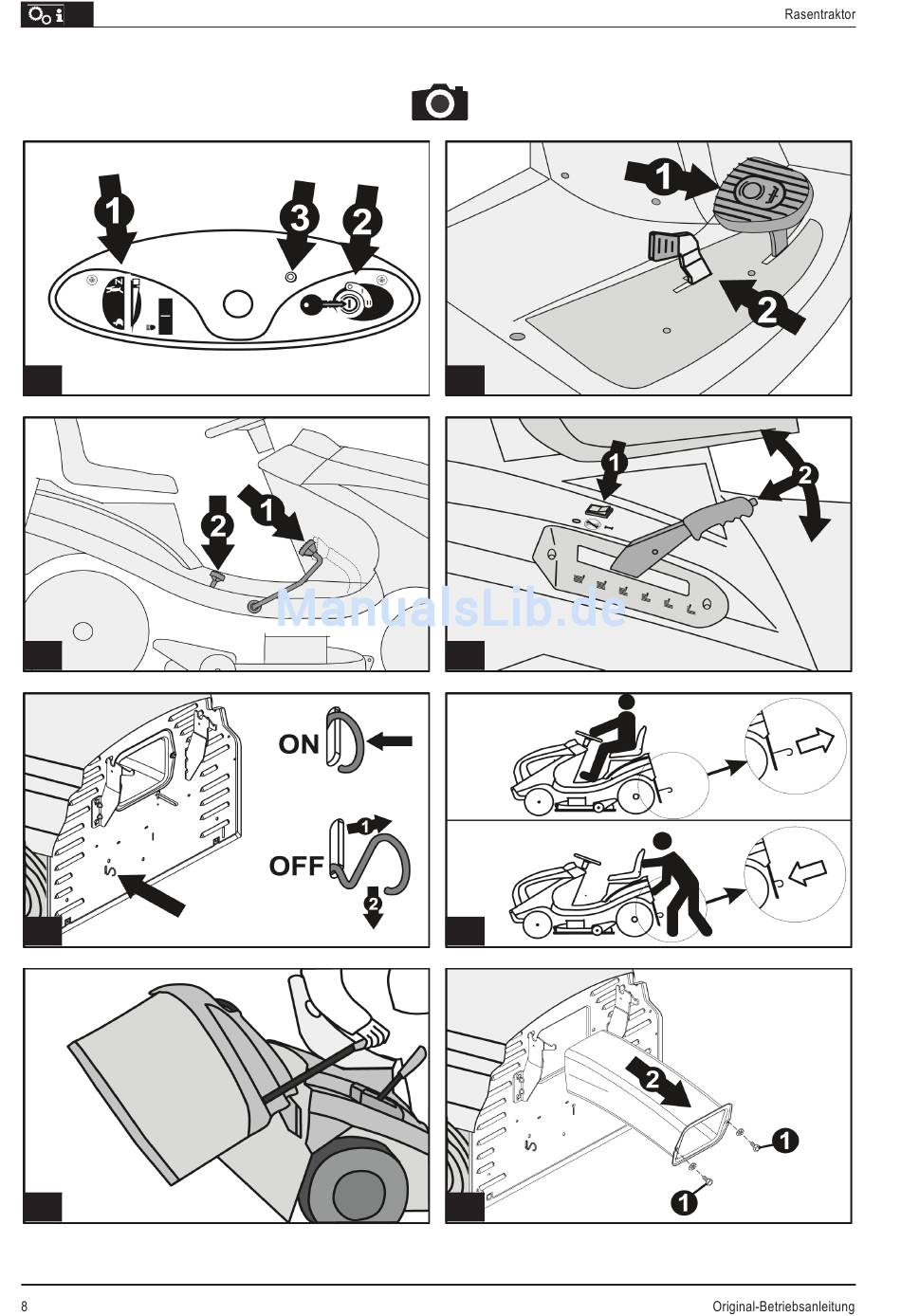 Rasentraktor

1
3
2

1
2

2
1

1
2

ManualsLib.de

ON
OFF
1
2

2
1
1

8
Original-Betriebsanleitung