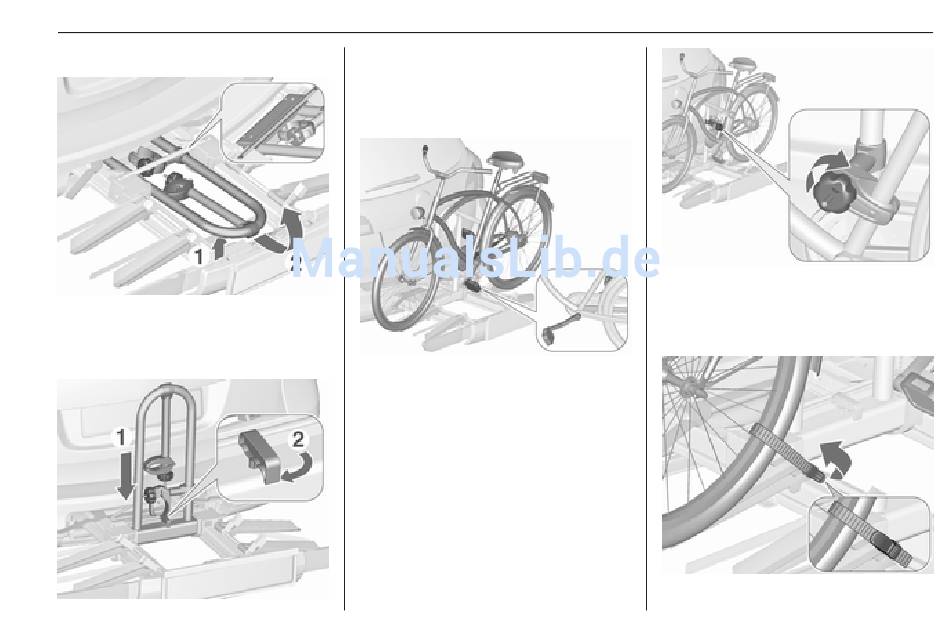 1

ManualsLib.de

1

2