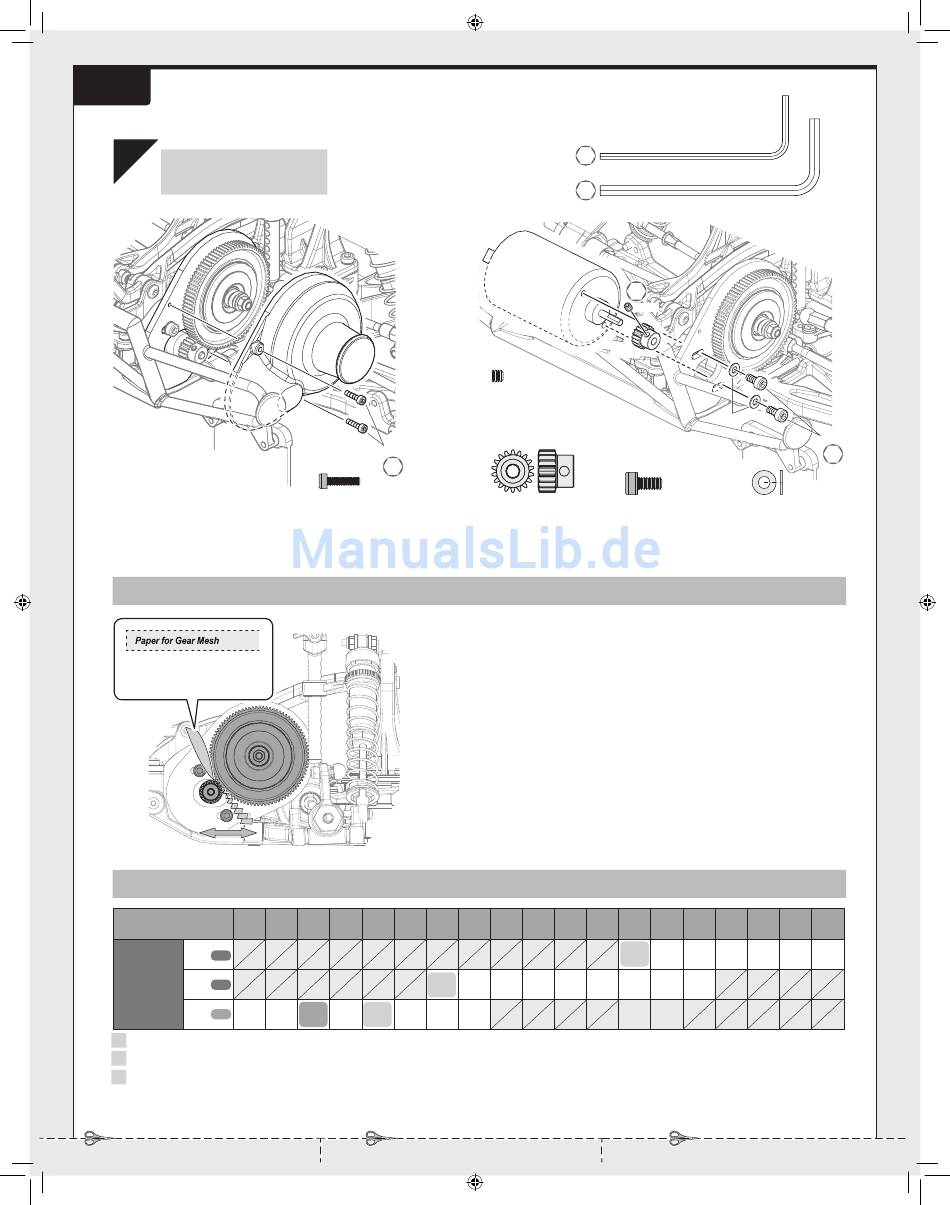 ManualsLib.de

Paper for Gear Mesh