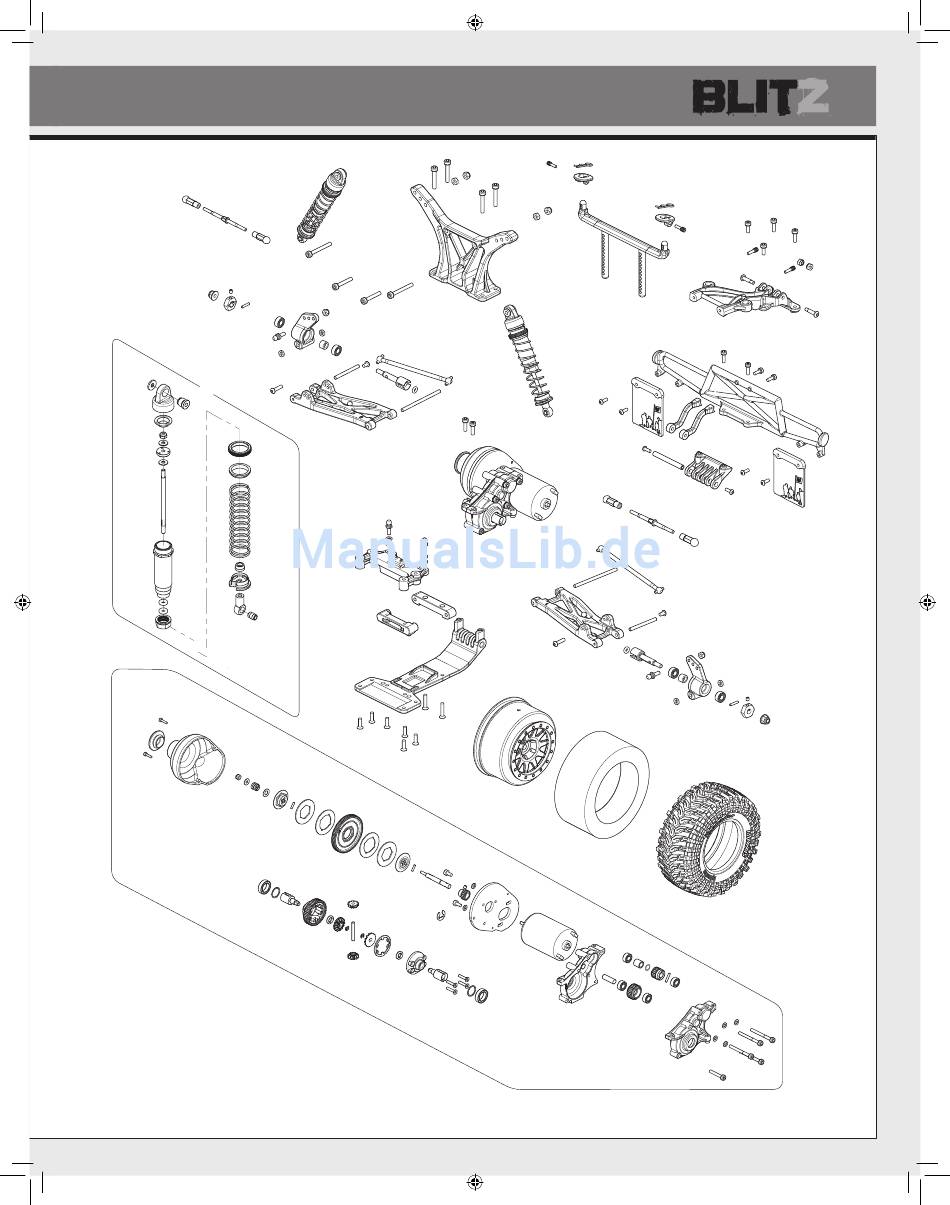 BLITZ

ManualsLib.de