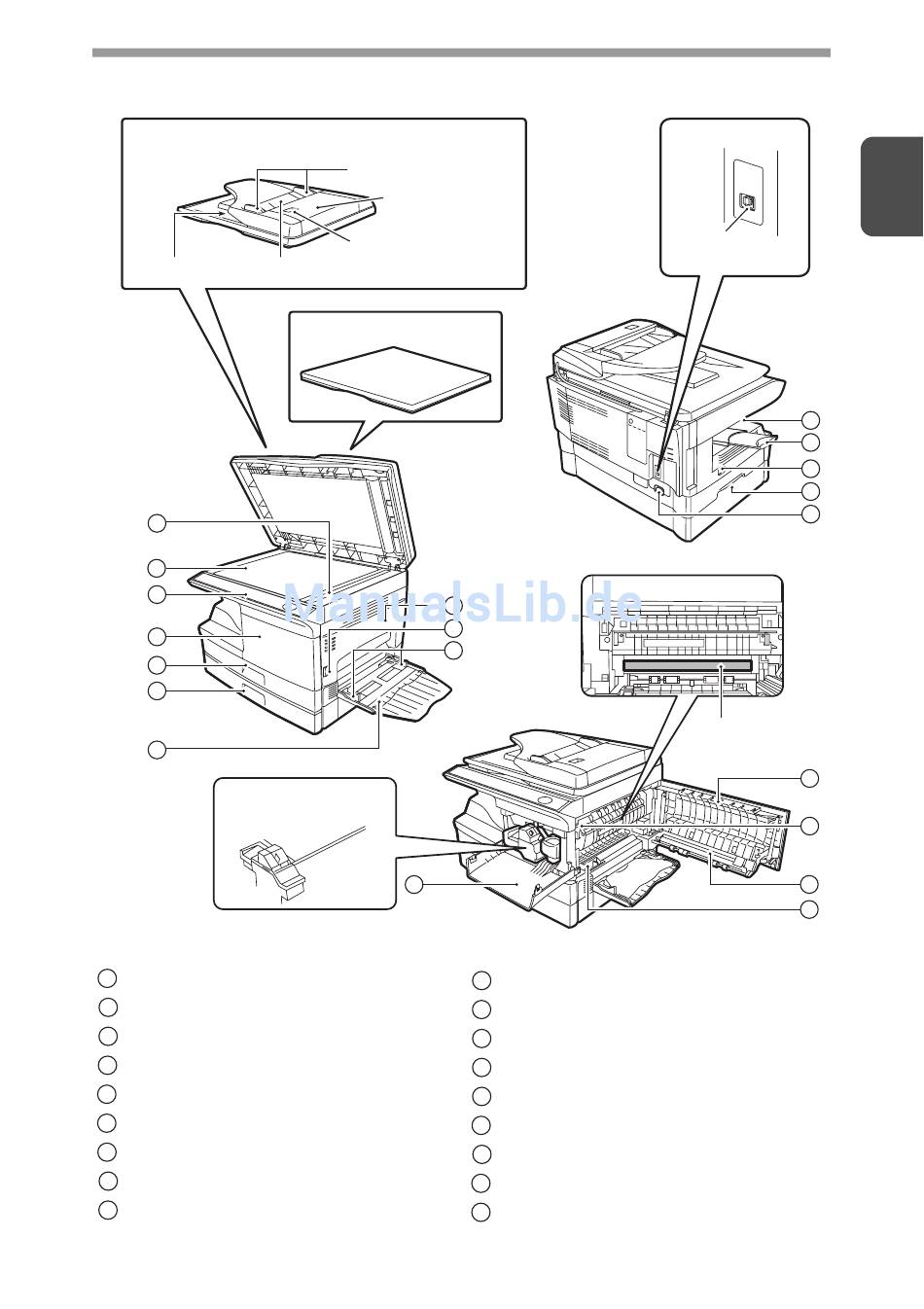 ManualsLib.de