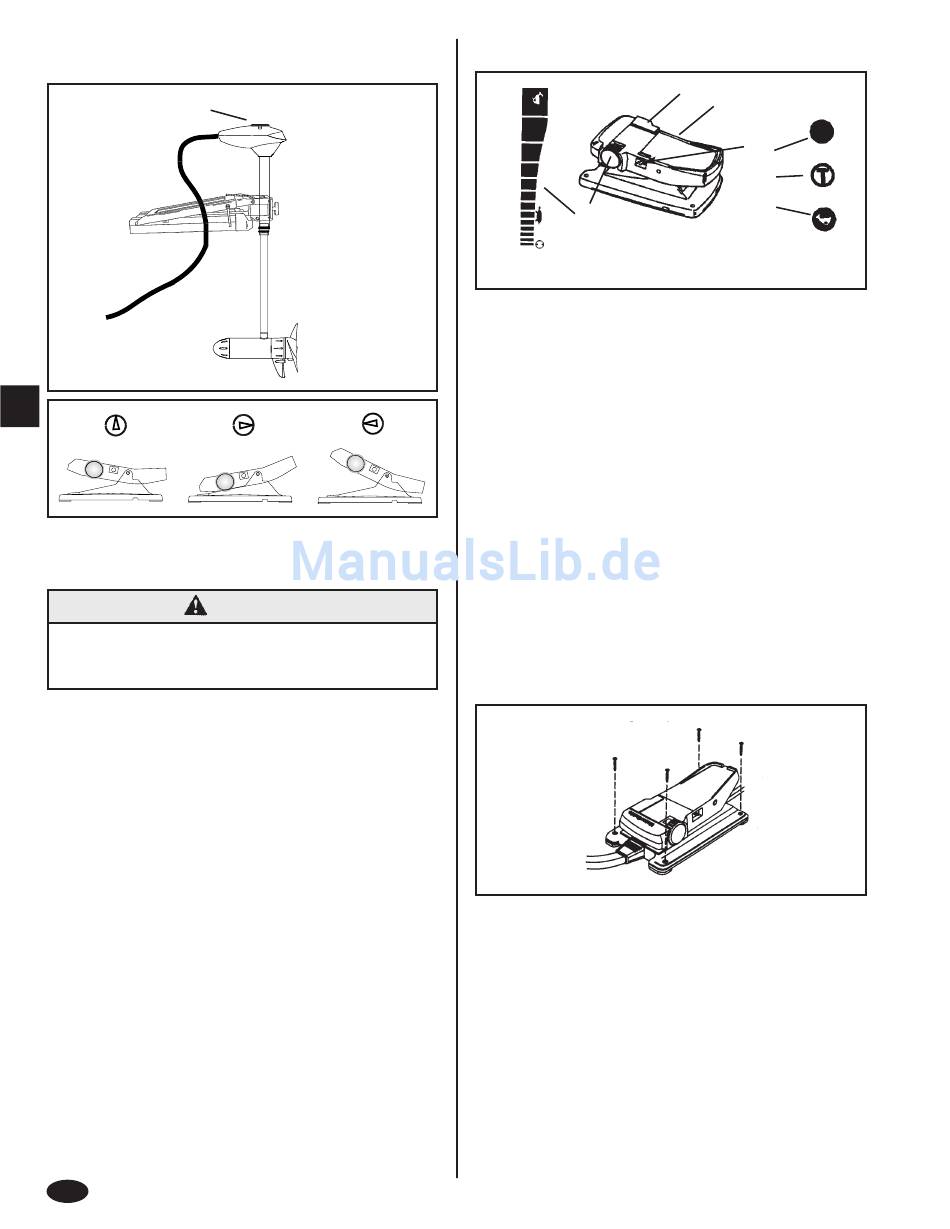 ManualsLib.de