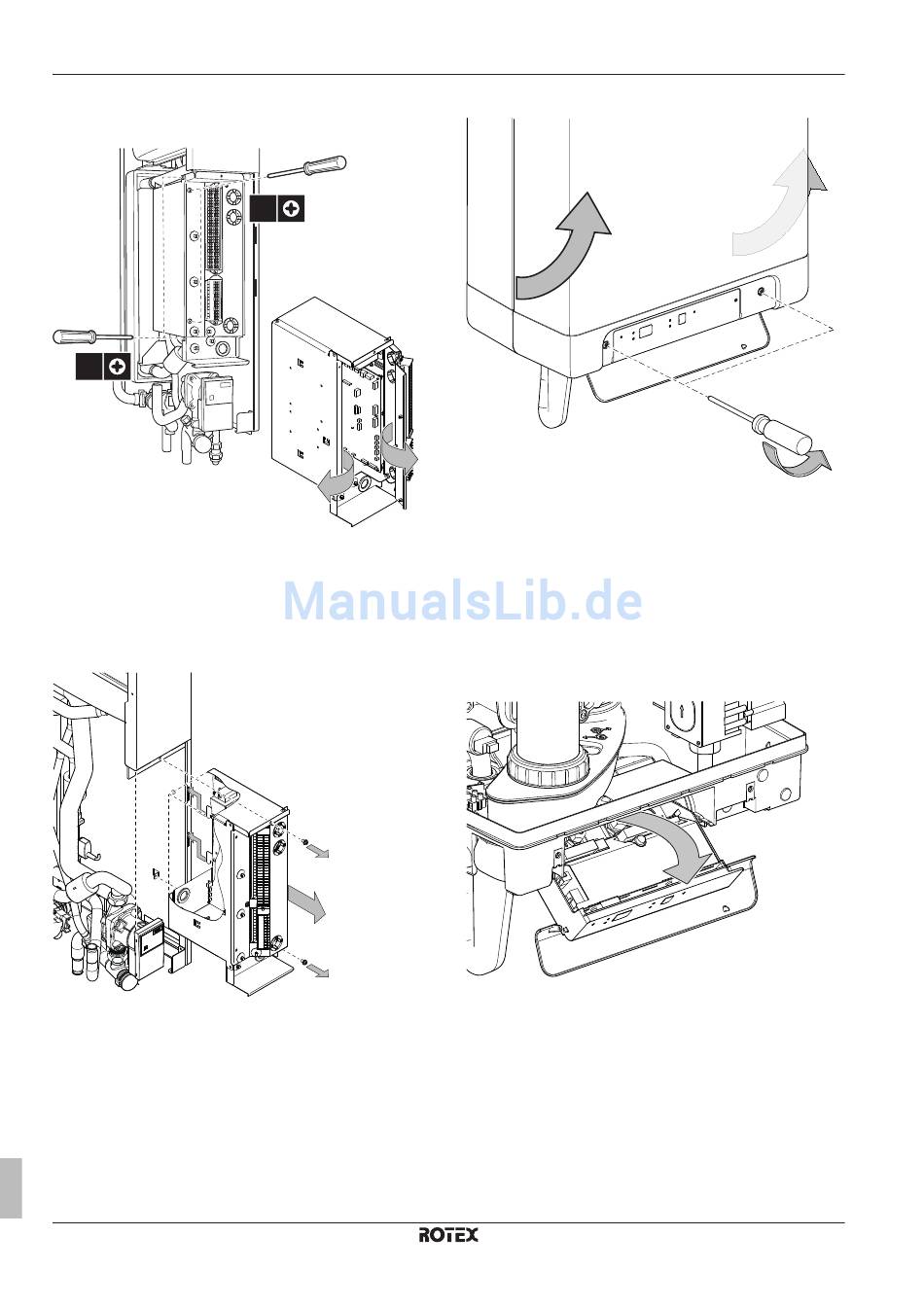 ManualsLib.de

ROTEX