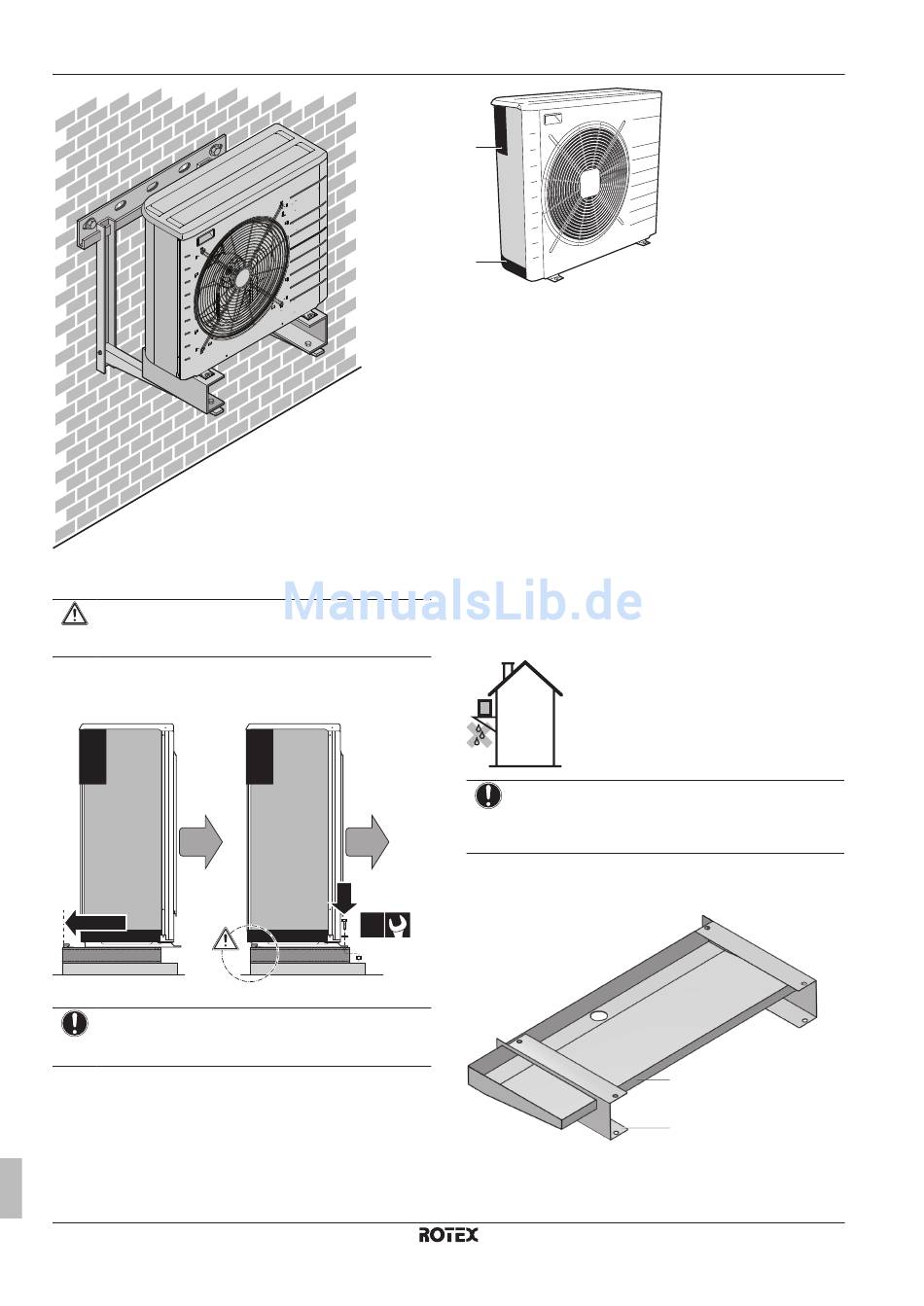 ManualsLib.de

ROTEX