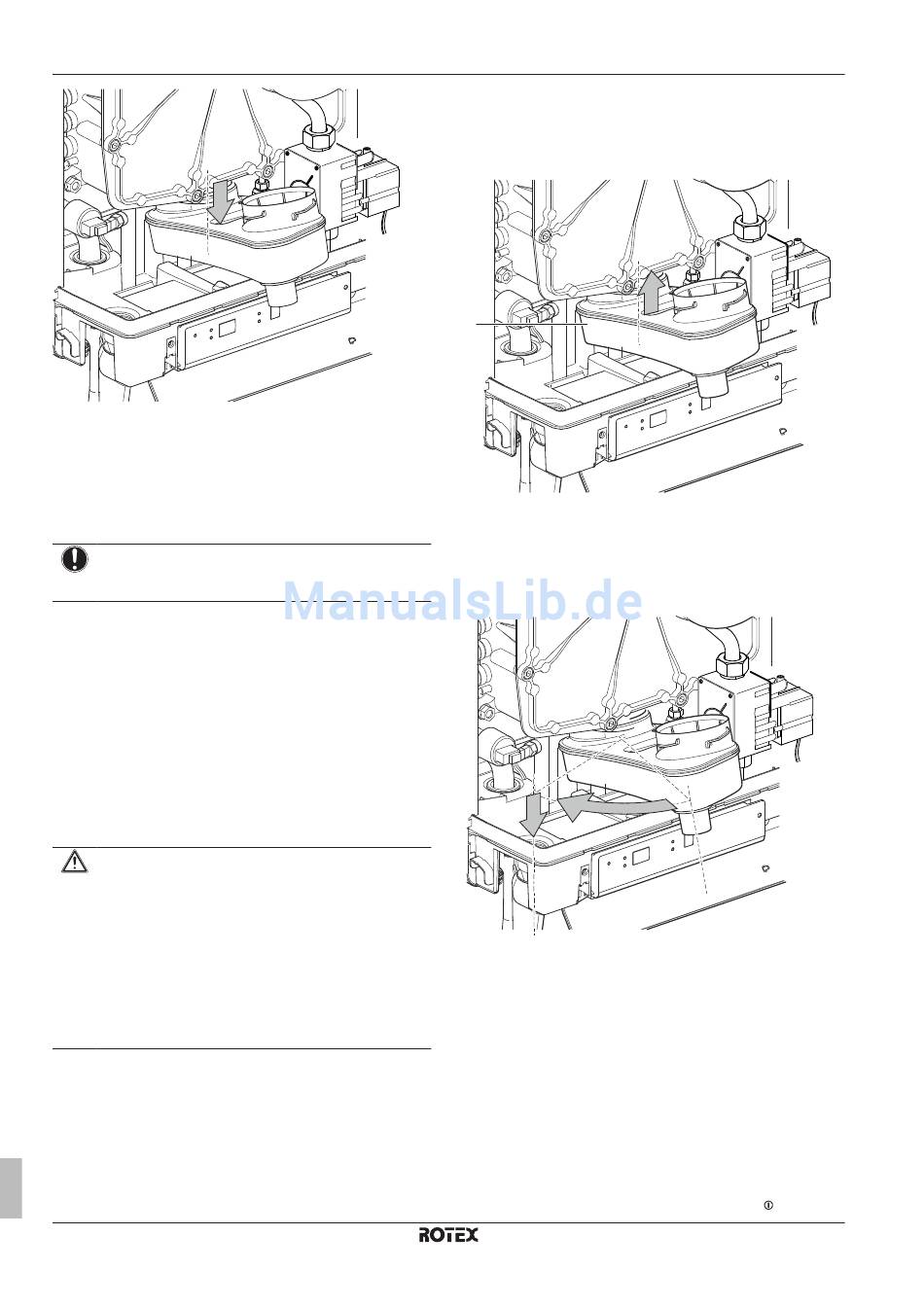 ManualsLib.de

ROTEX