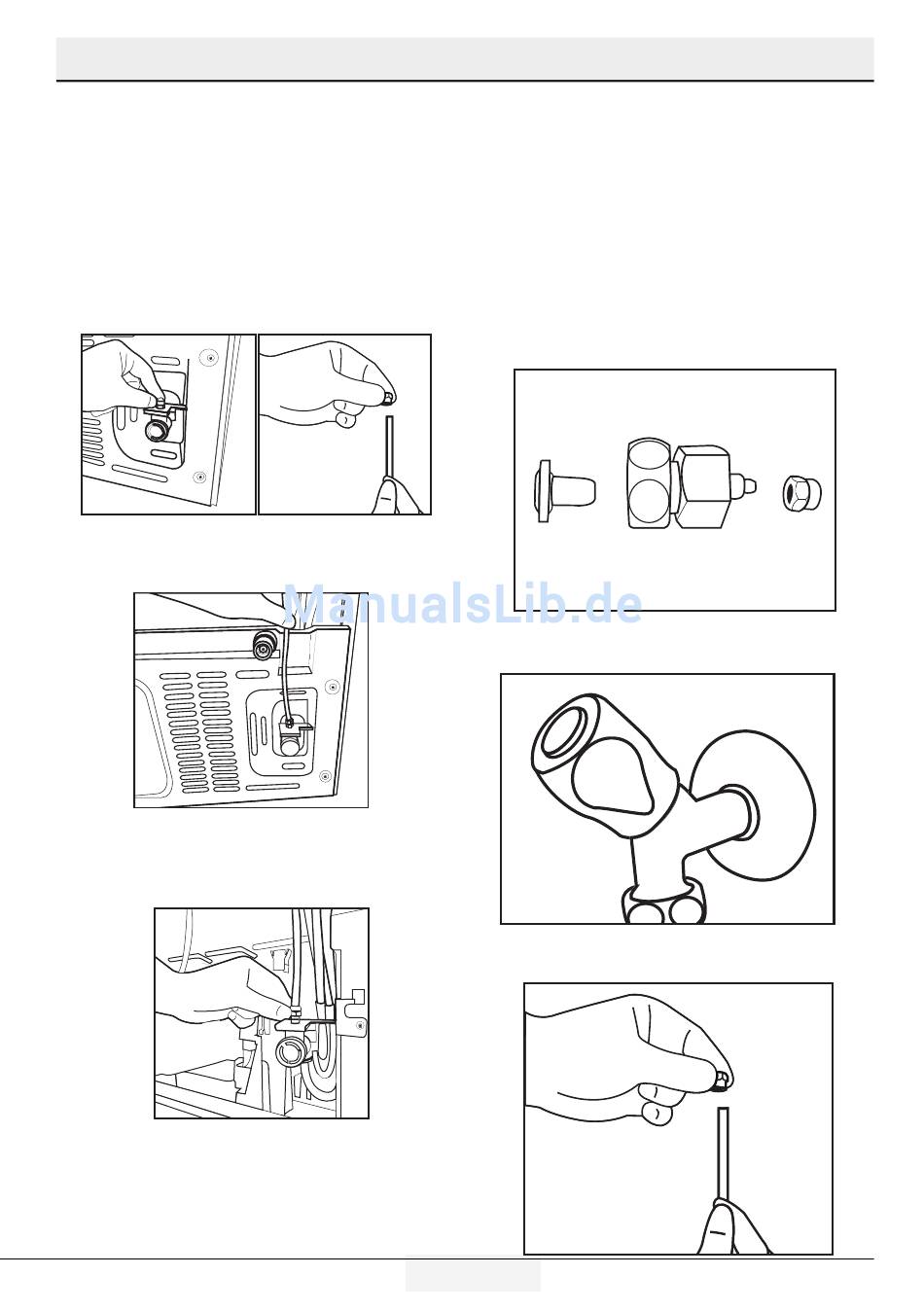 ManualsLib.de