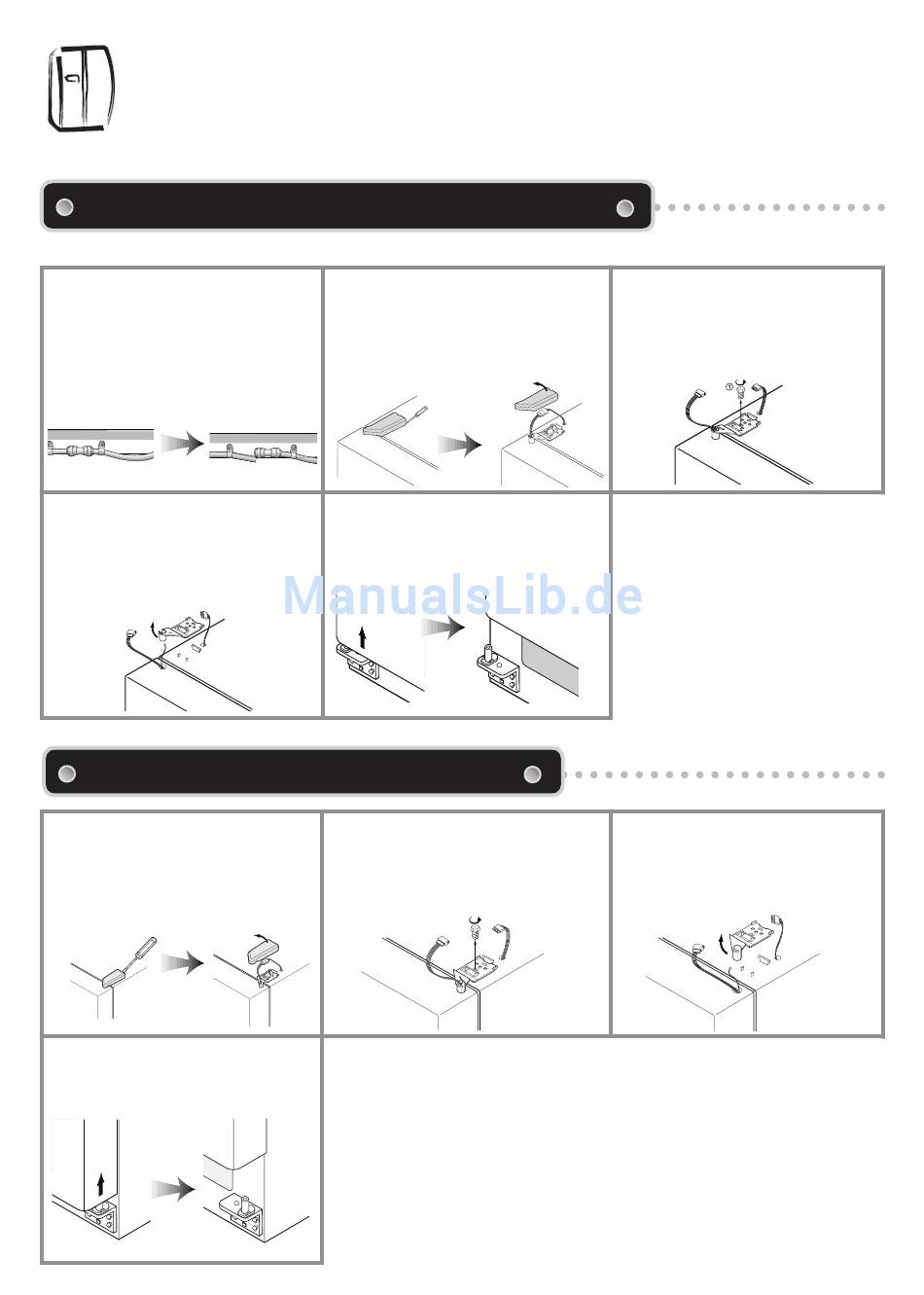 ManualsLib.de

①