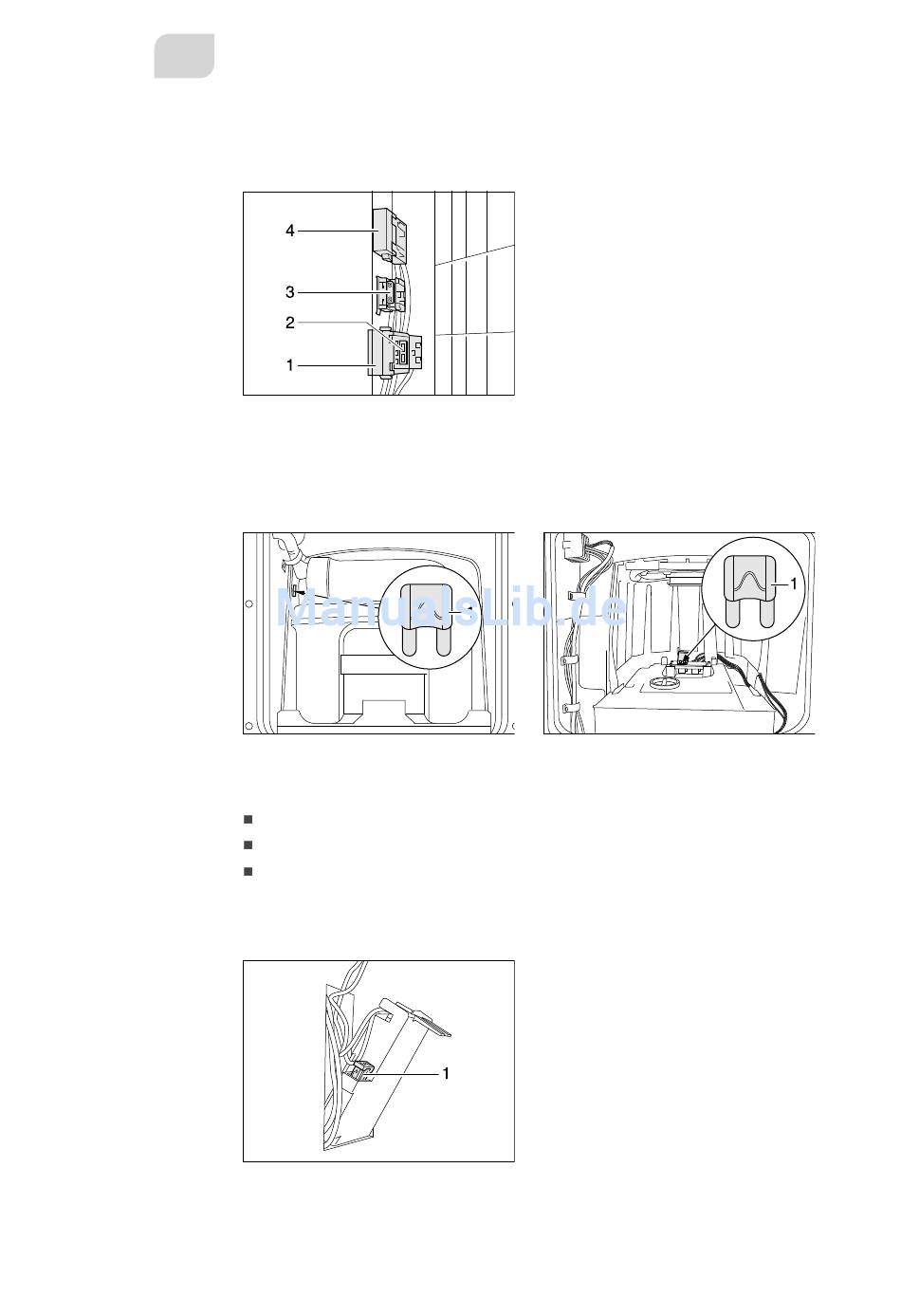 4
3
2
1

ManualsLib.de

1

1