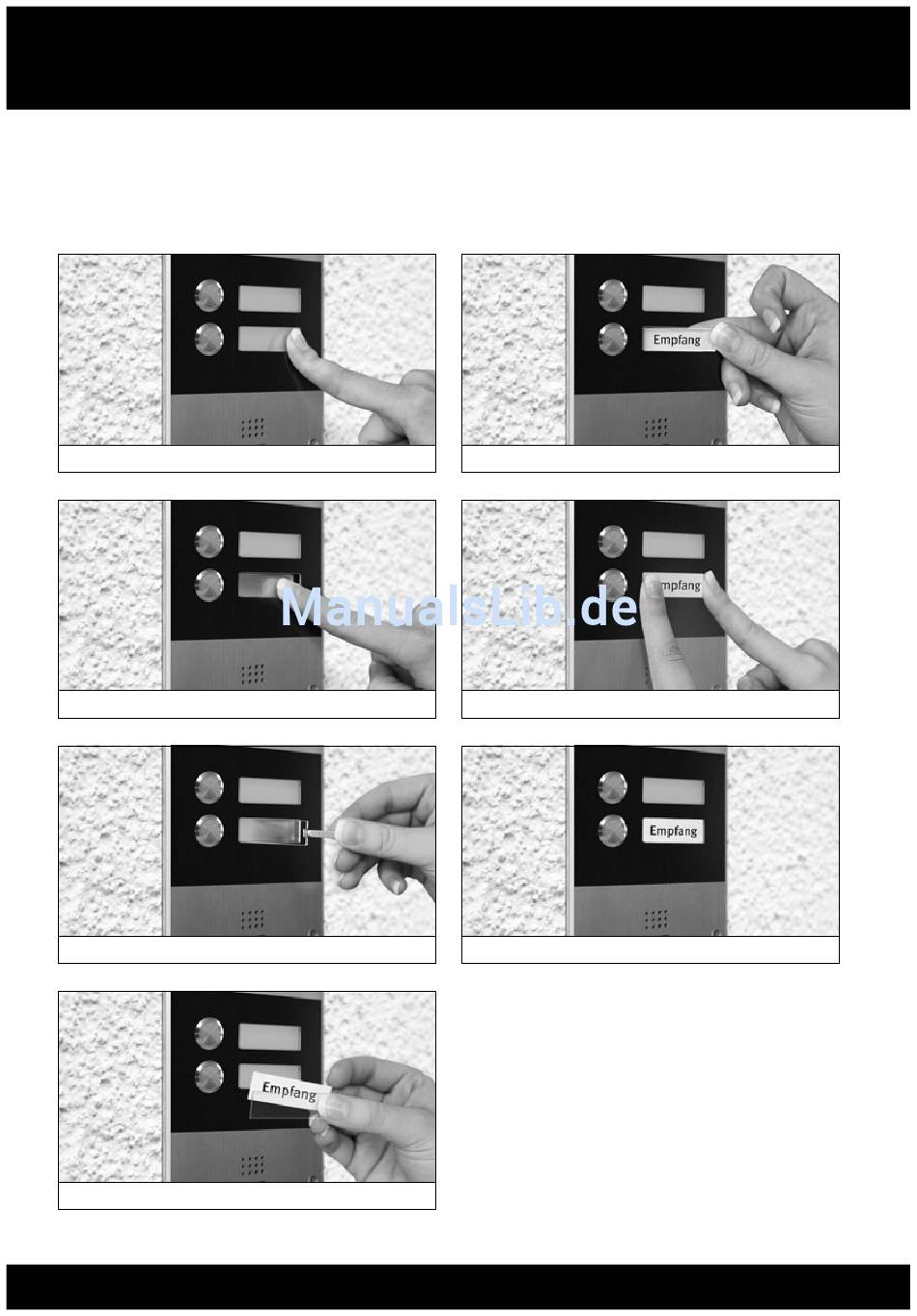 Empfang

ManualsLib.de

Empfang

Empfang

Empfang