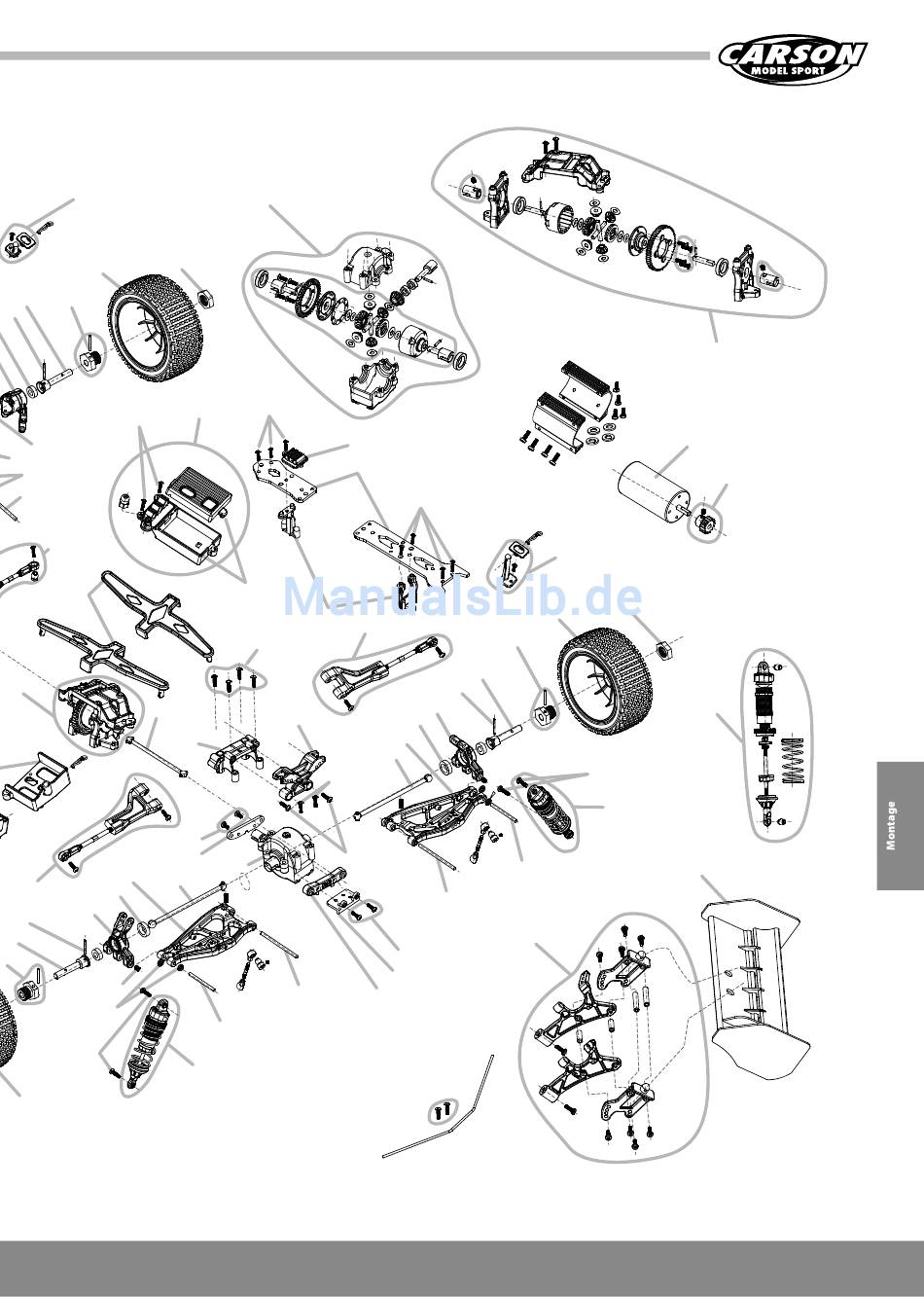 CARSON
MODEL SPORT

ManualsLib.de

Montage