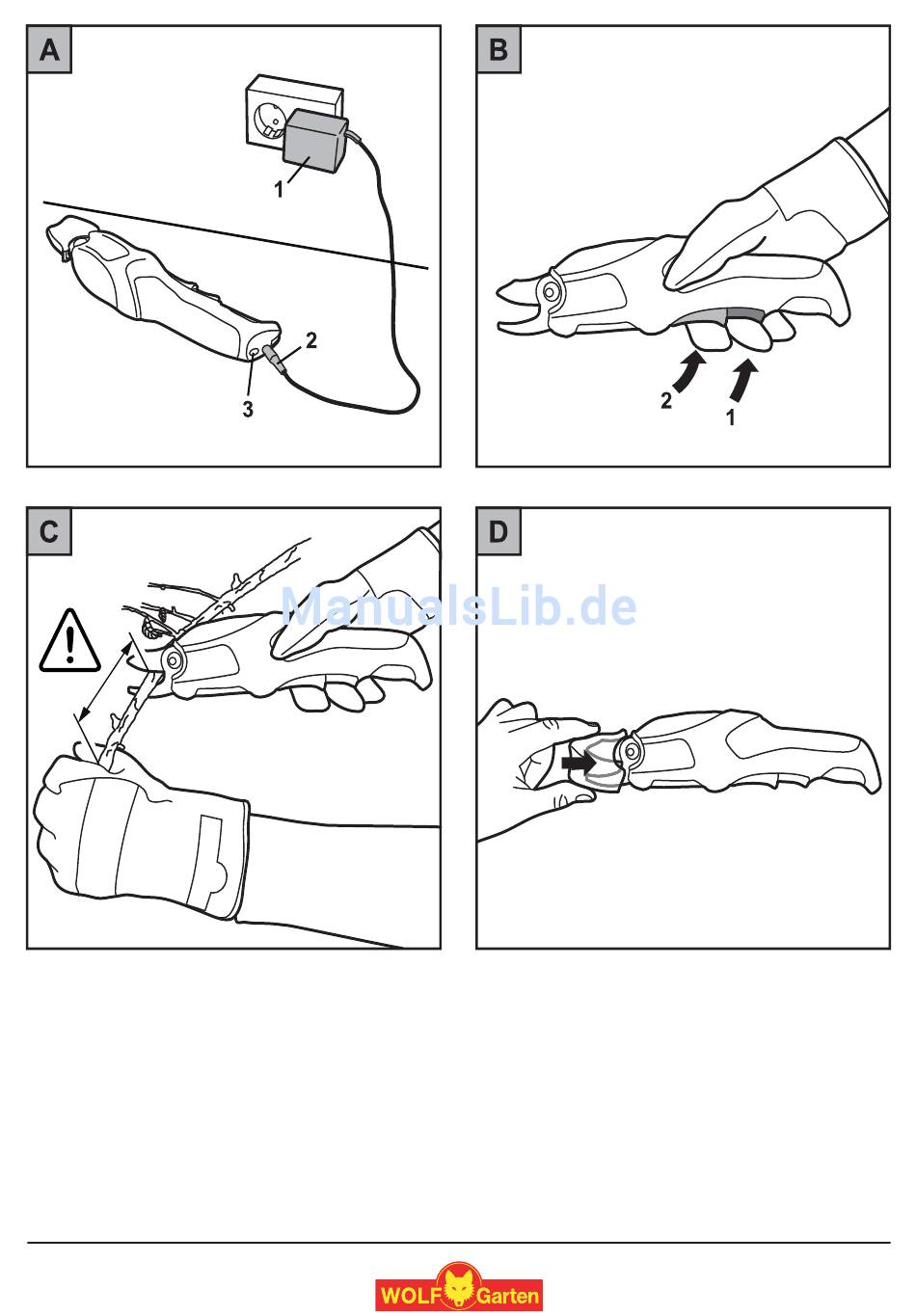 A

1

2

3

B

2

1

C

ManualsLib.de

D

WOLF Garten