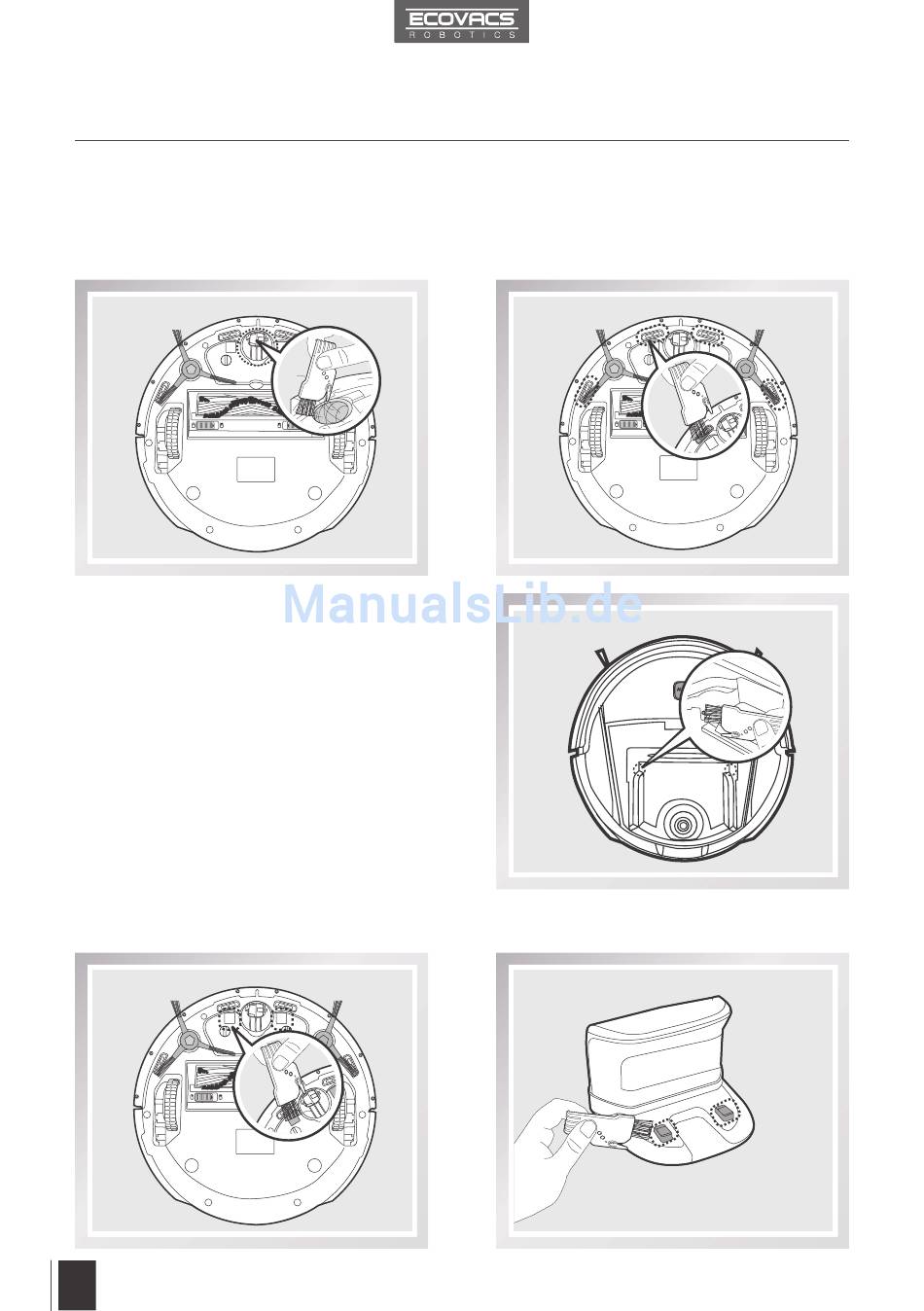 ECOVACS
ROBOTICS

ManualsLib.de