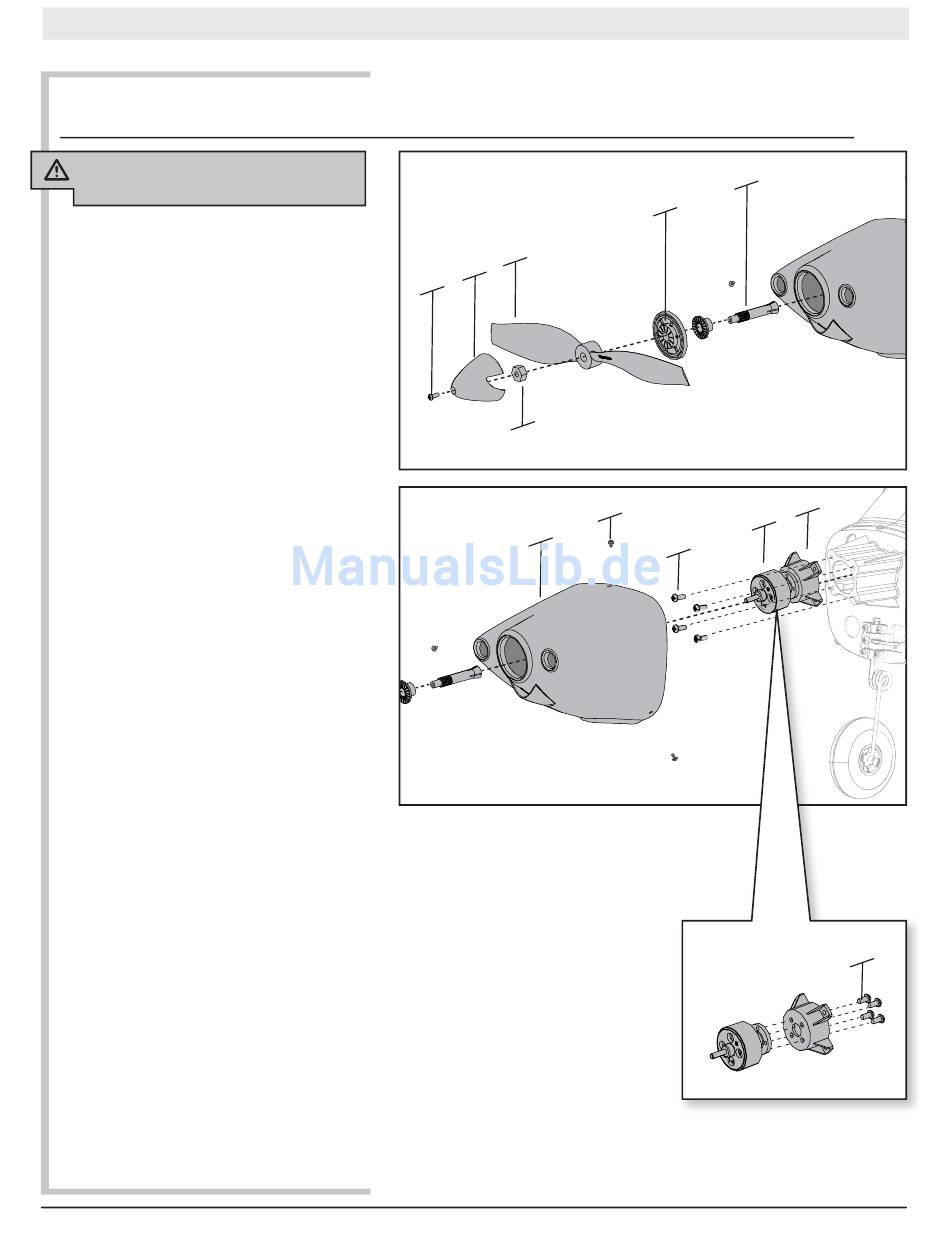 ManualsLib.de