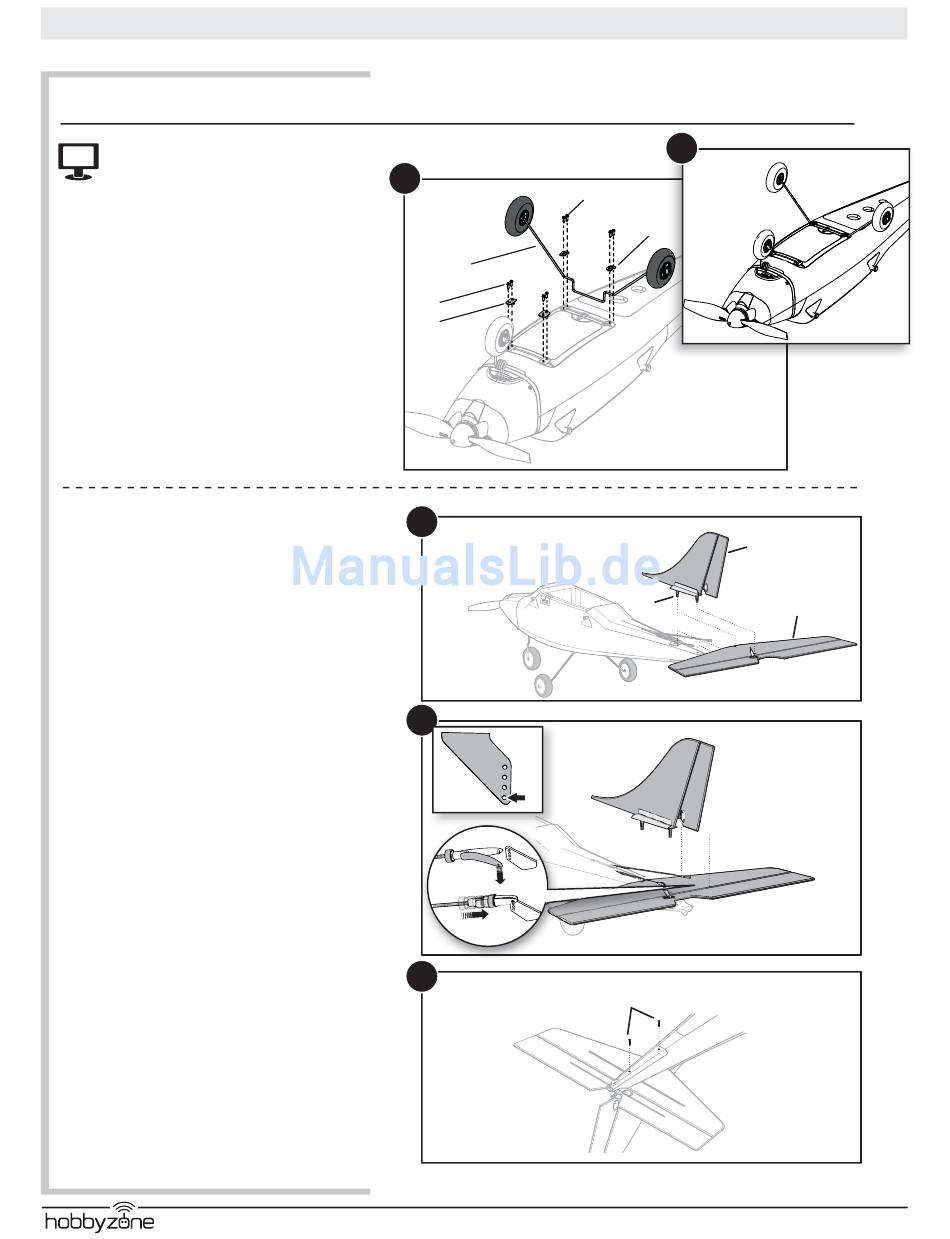 ManualsLib.de

hobbyzone