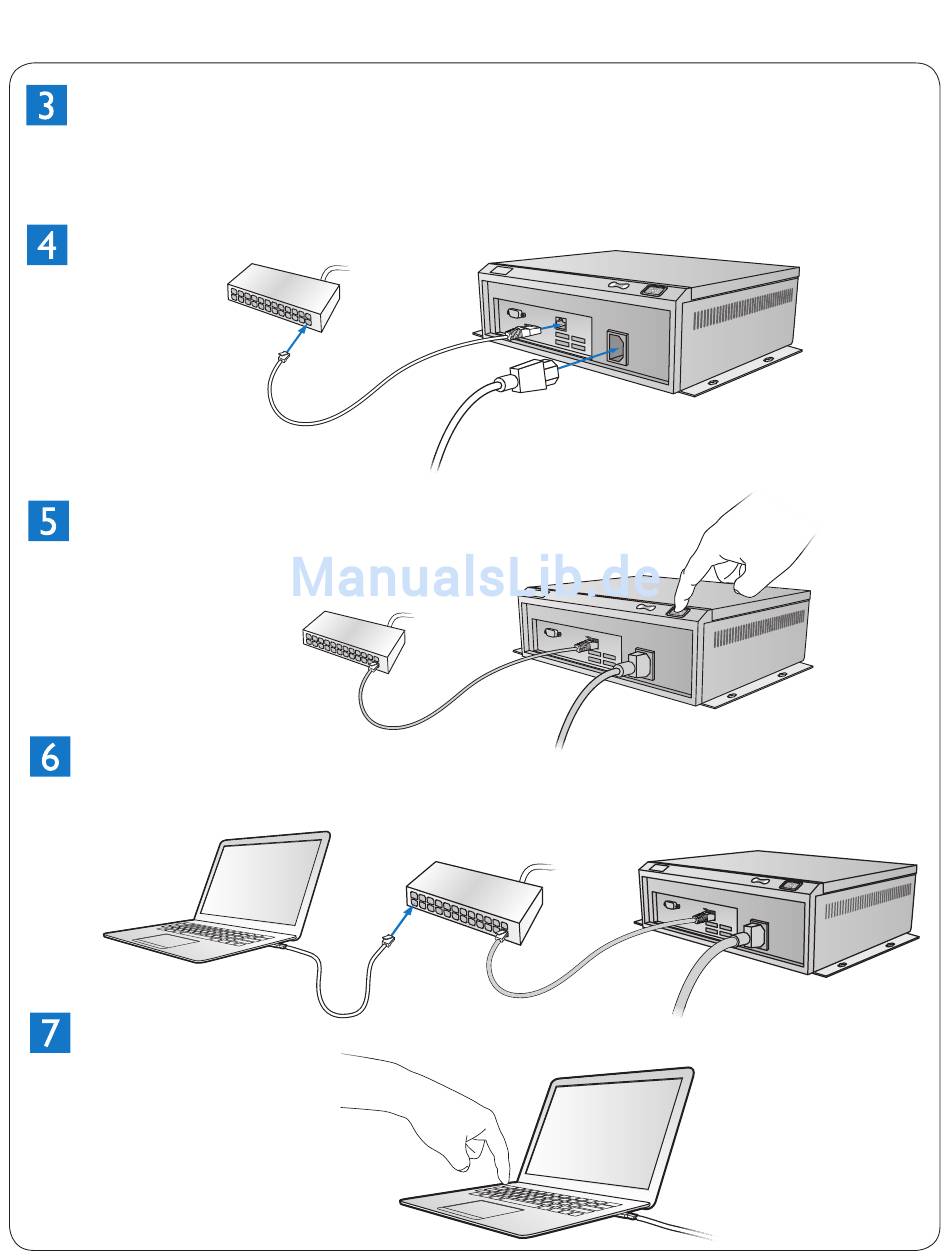 3

4

5

ManualsLib.de

6

7