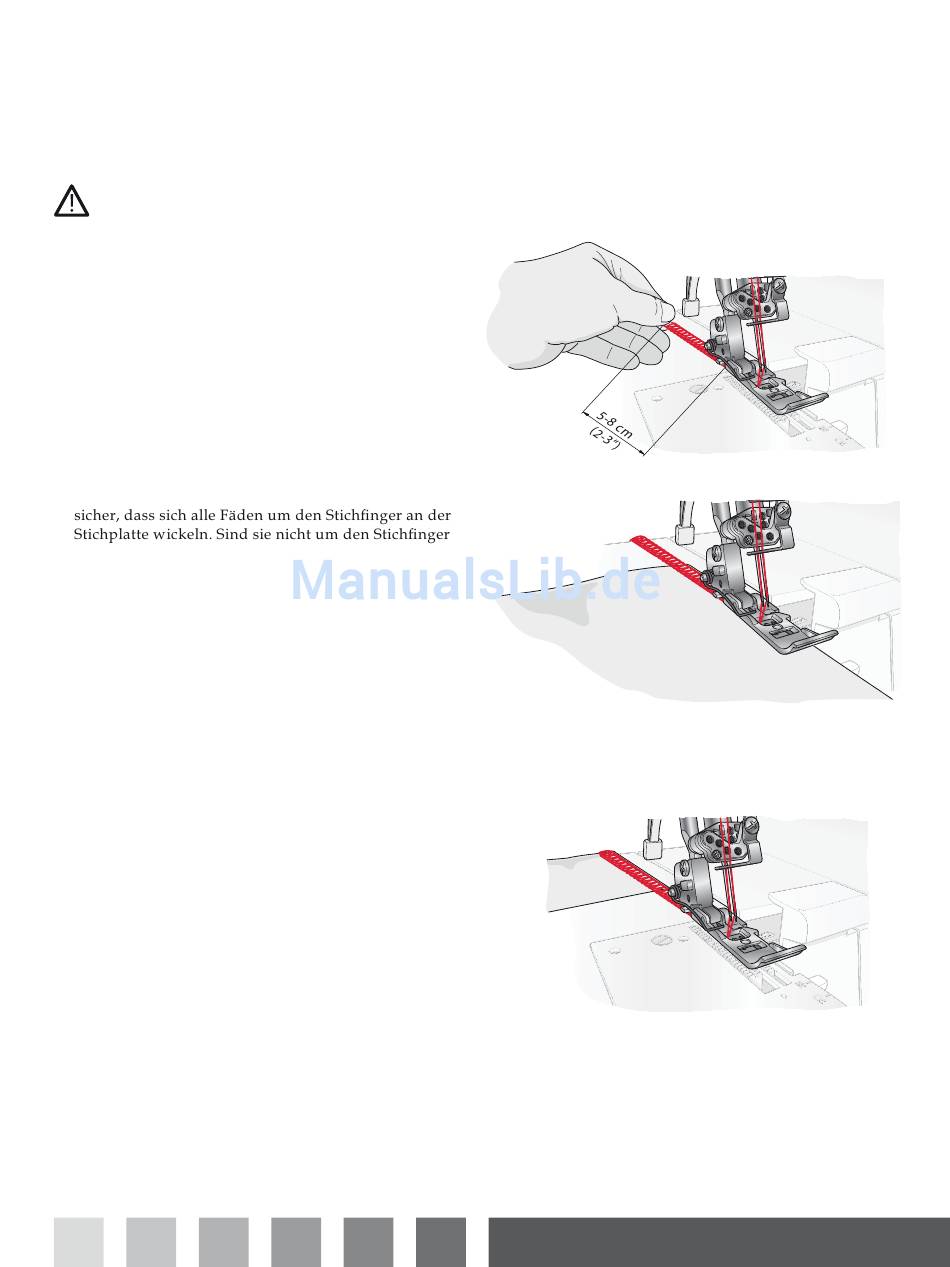 5-8 cm
(2-3")

sicher, dass sich alle Fäden um den Stichfinger an der Stichplatte wickeln. Sind sie nicht um den Stichfinger

ManualsLib.de