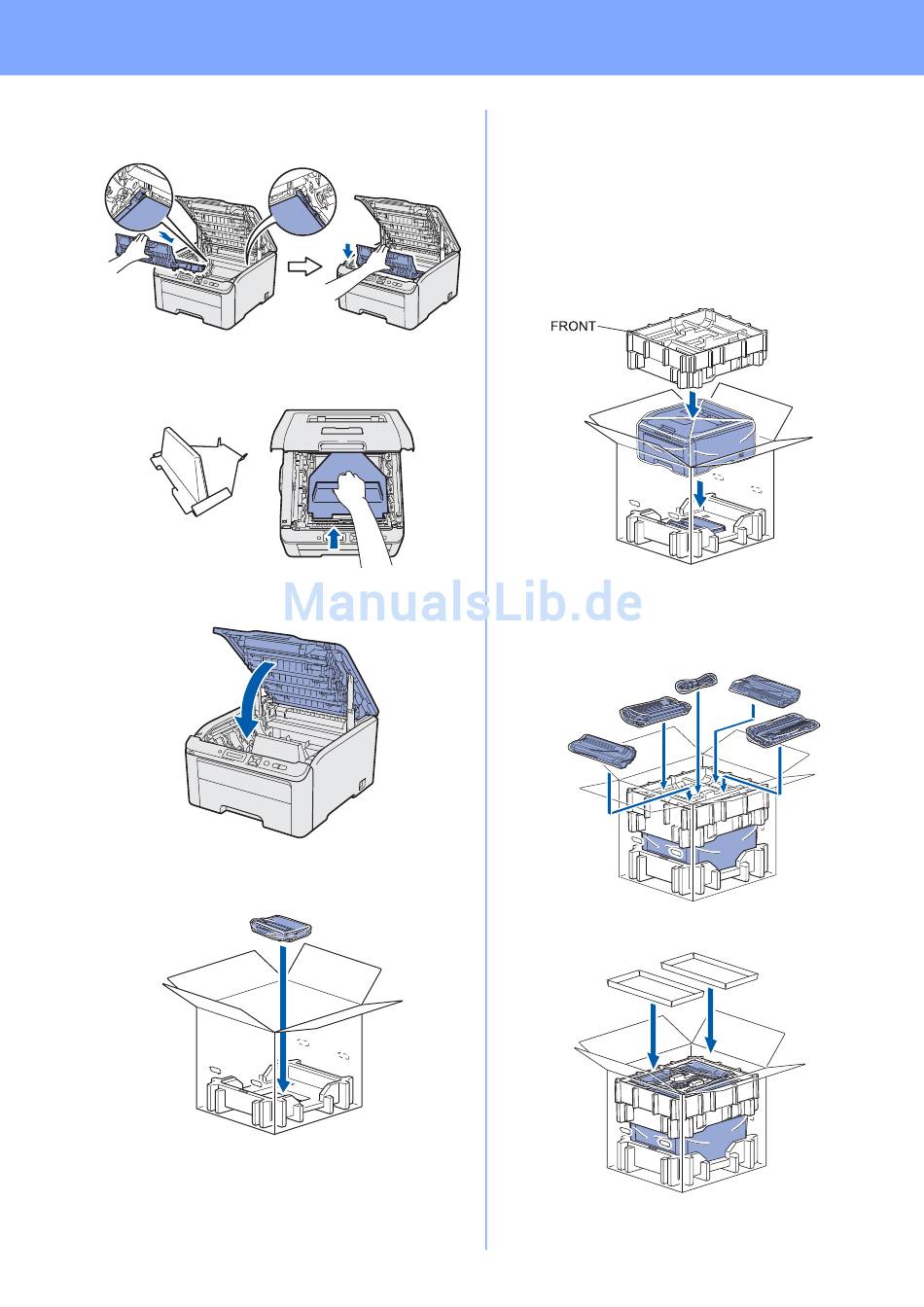 FRONT

ManualsLib.de