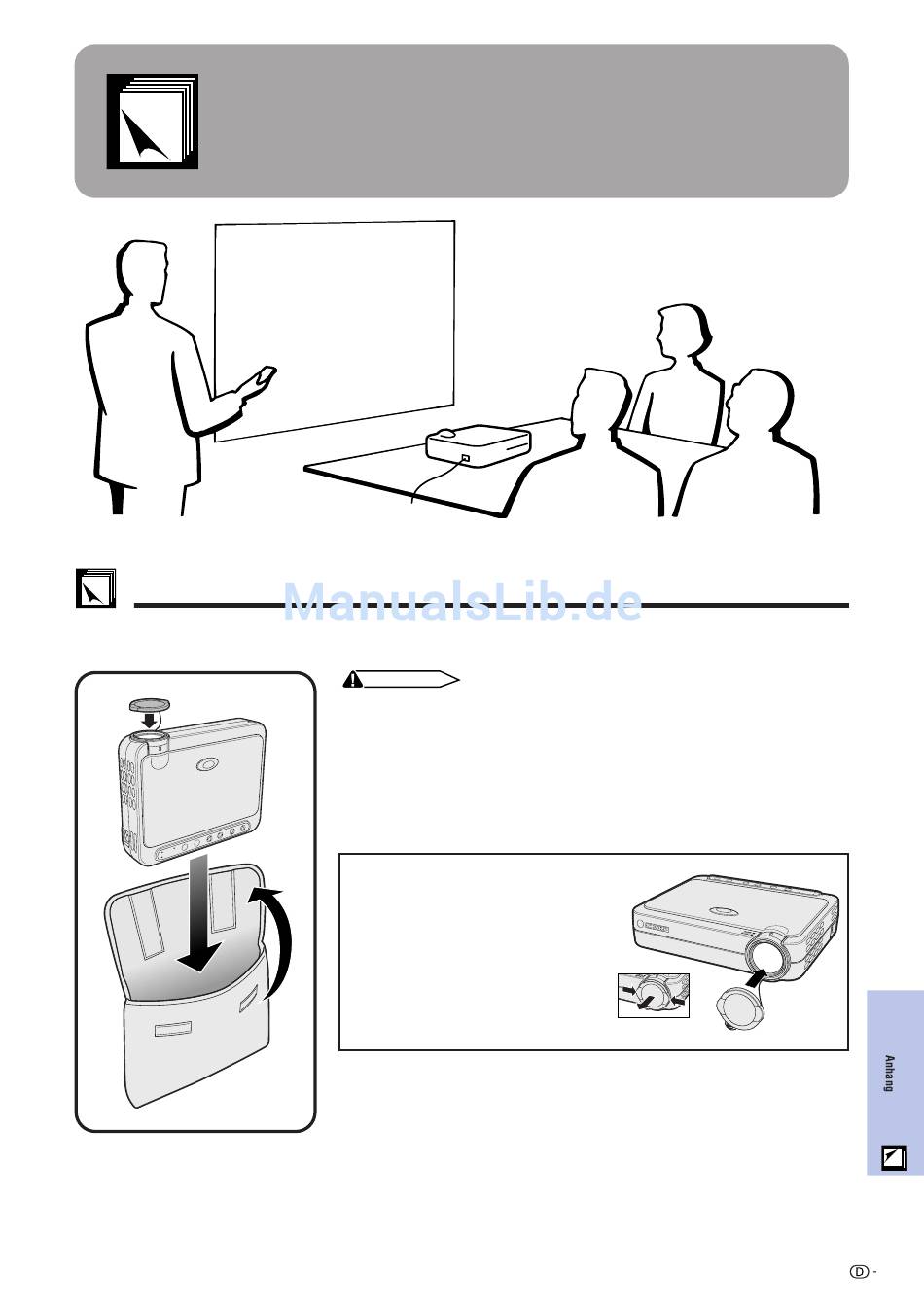 ManualsLib.de

Anhang

D -