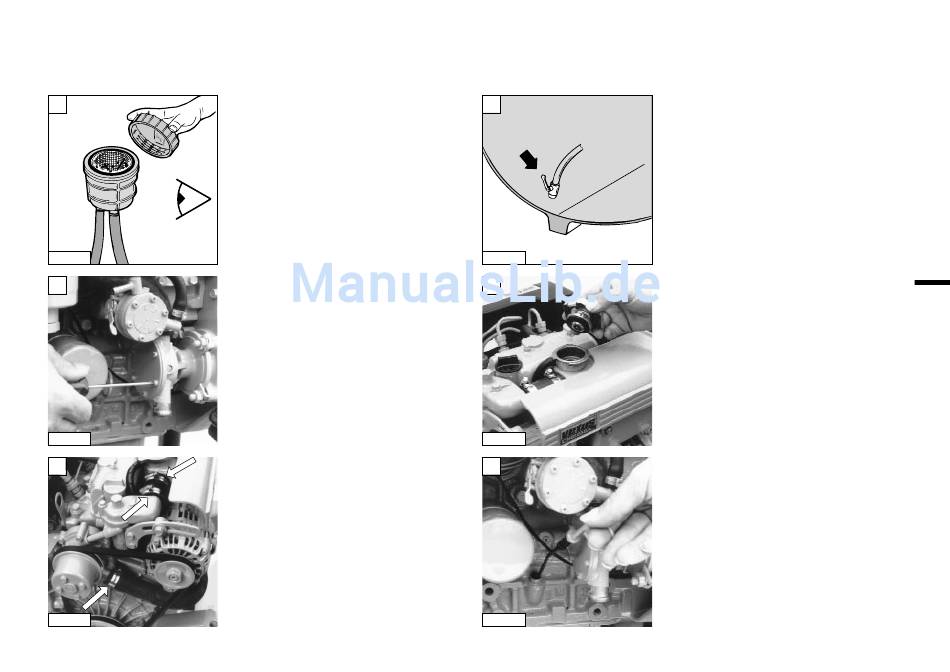 ManualsLib.de