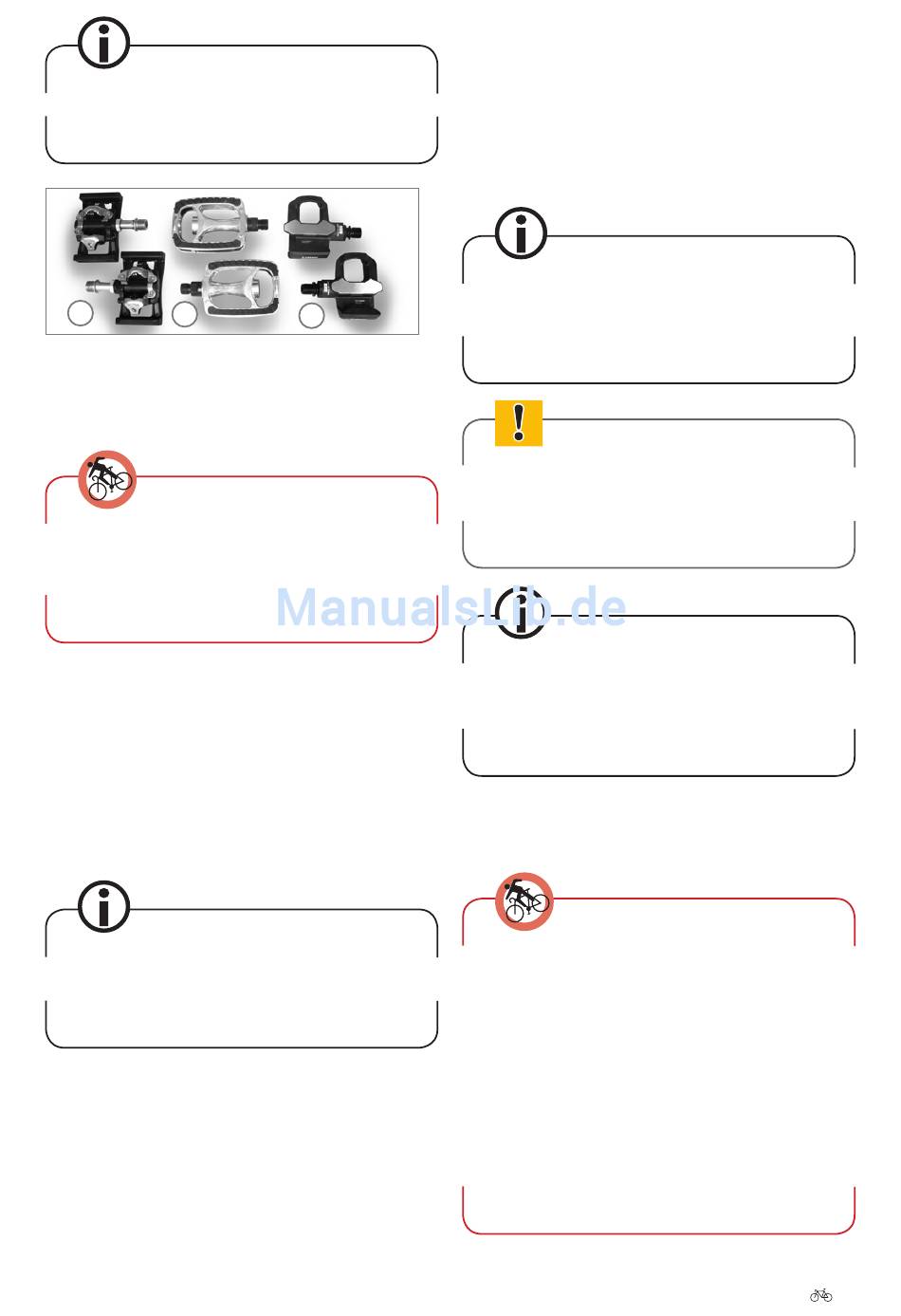 ManualsLib.de