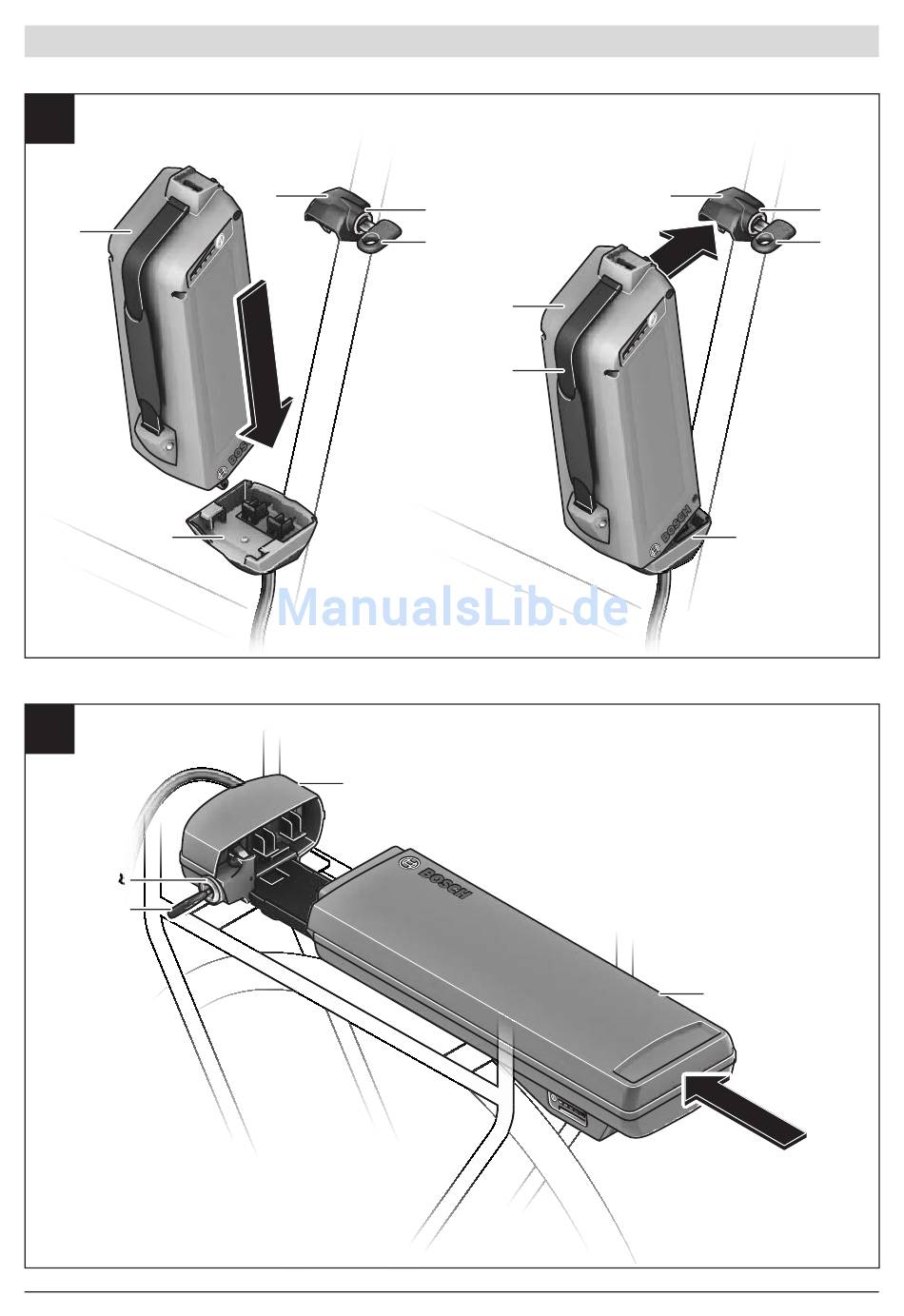 BOSCH

BOSCH

ManualsLib.de

BOSCH