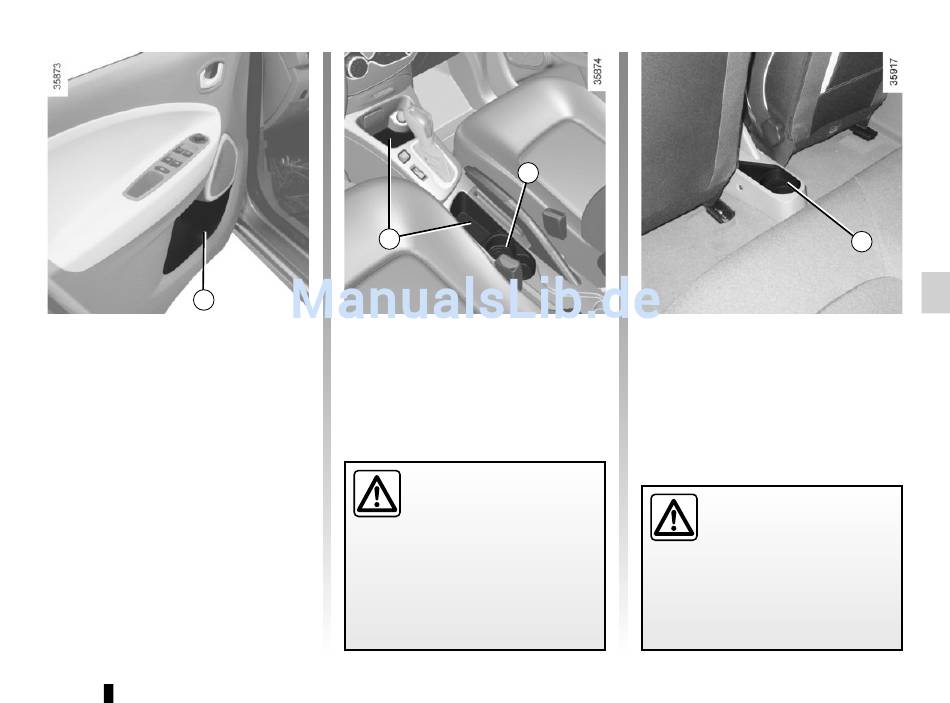 35873

35874

35917

ManualsLib.de