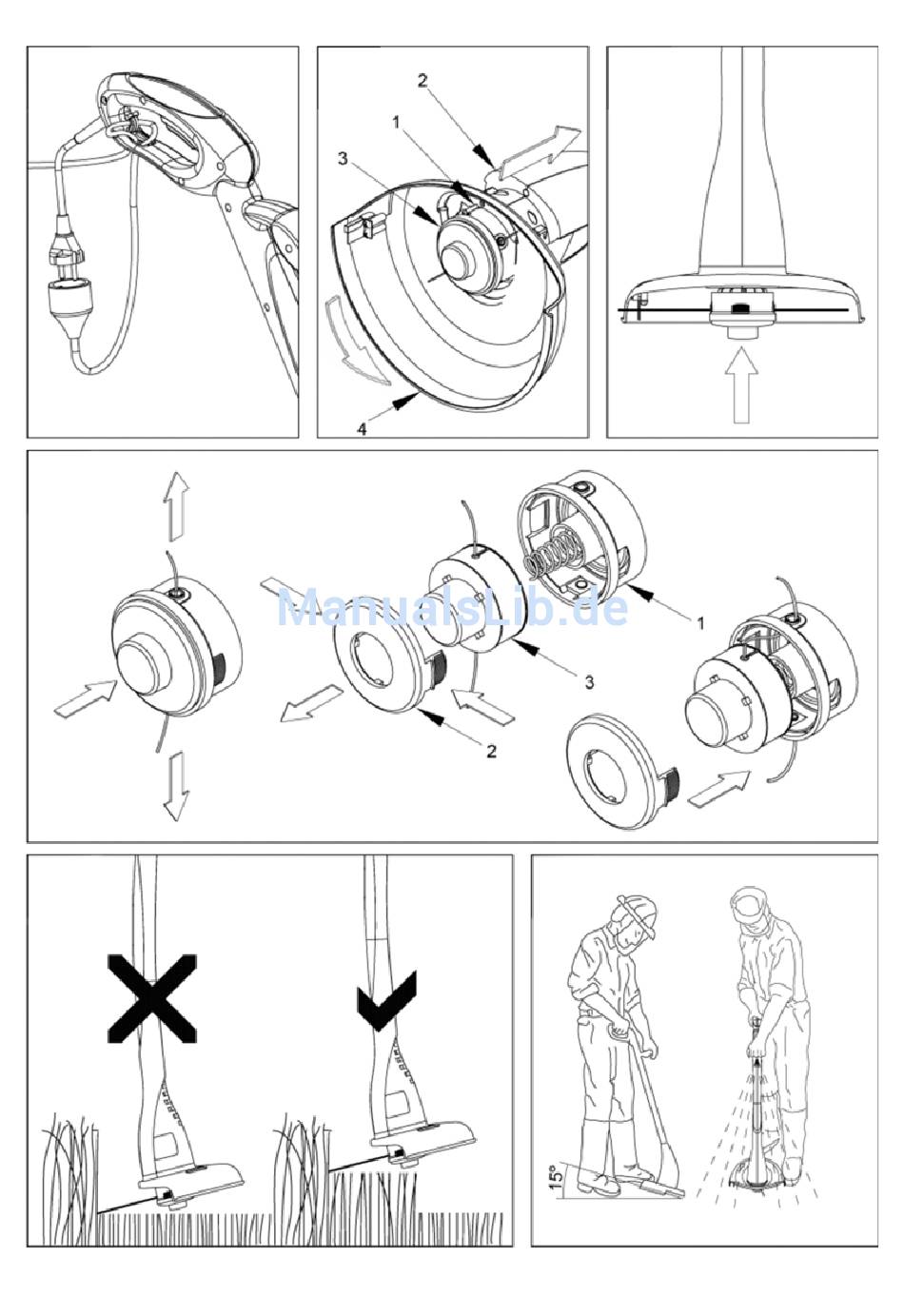 2
1
3
4

ManualsLib.de
1
3
2

15°