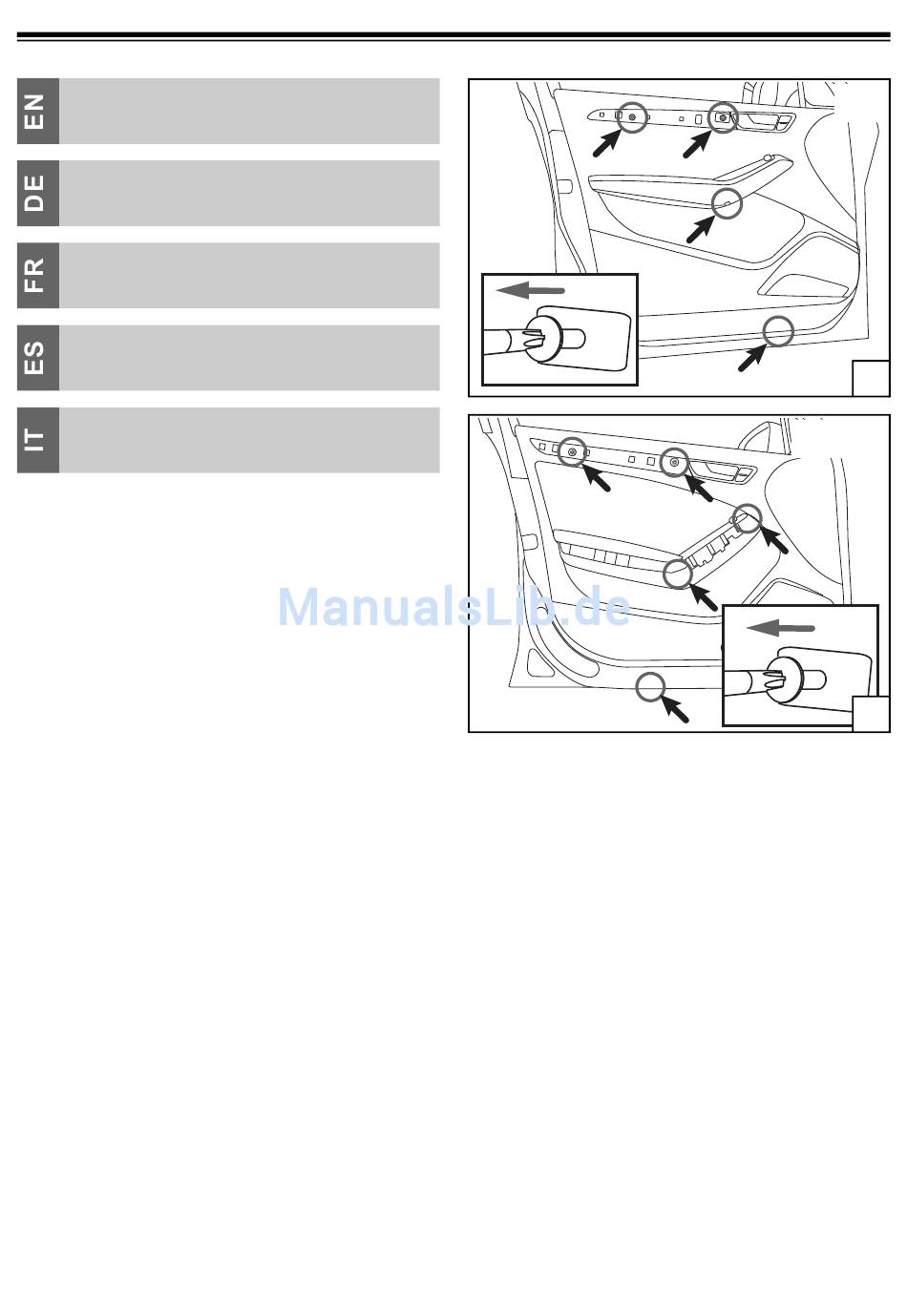 EN

DE

FR

ES

IT

ManualsLib.de