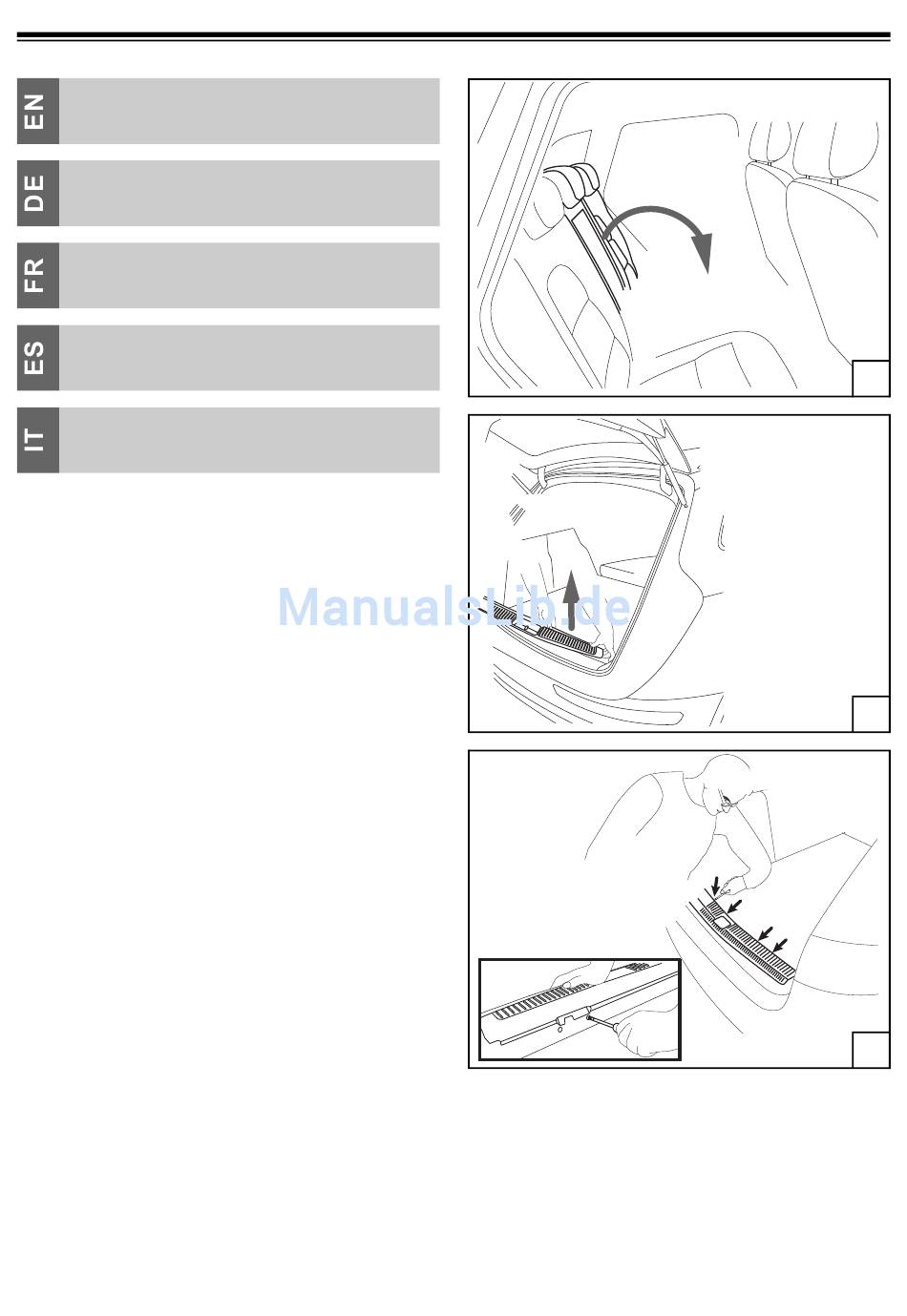 EN

DE

FR

ES

IT

ManualsLib.de