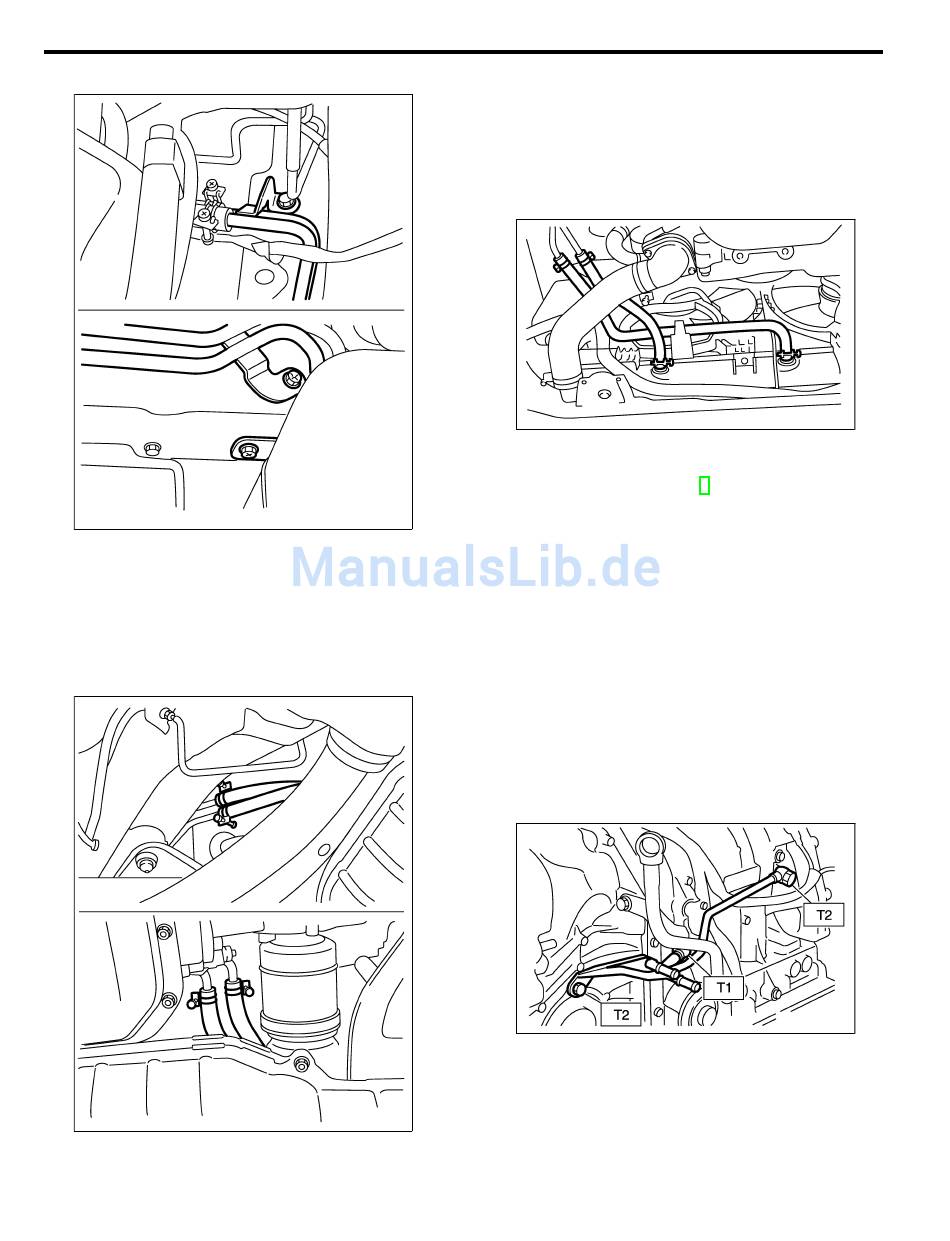 ManualsLib.de

T2

T1

T2