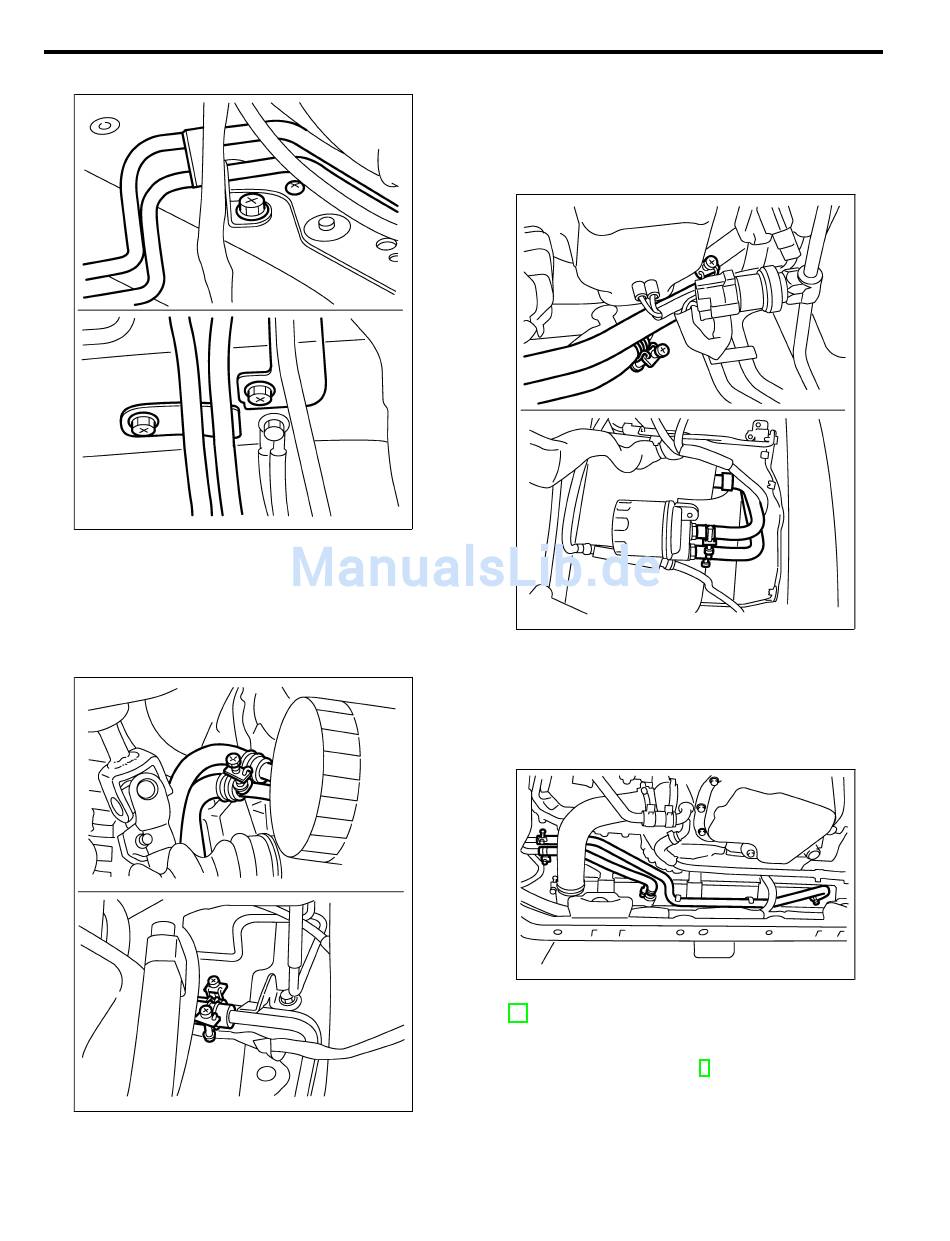 ManualsLib.de