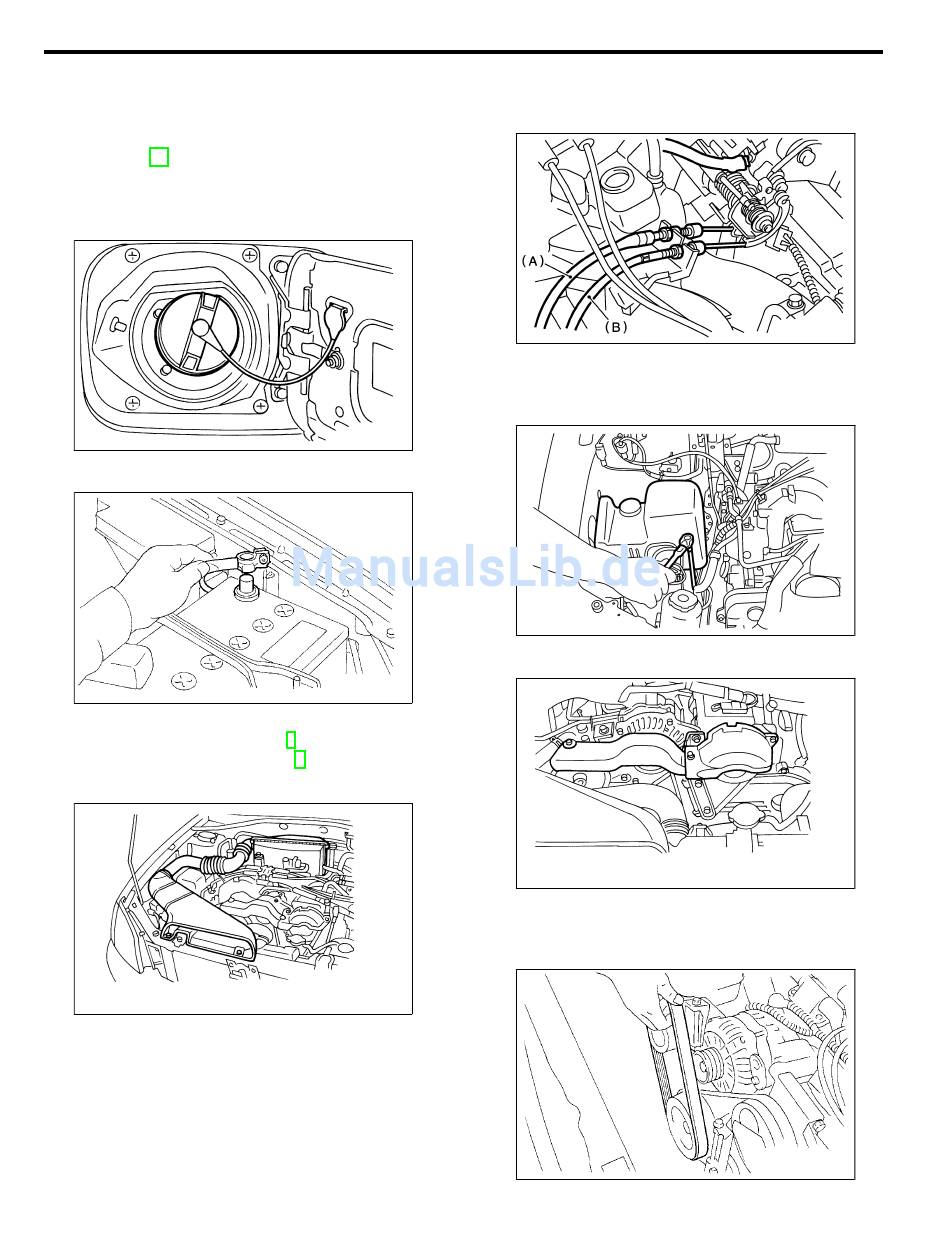 (A)

(B)

ManualsLib.de