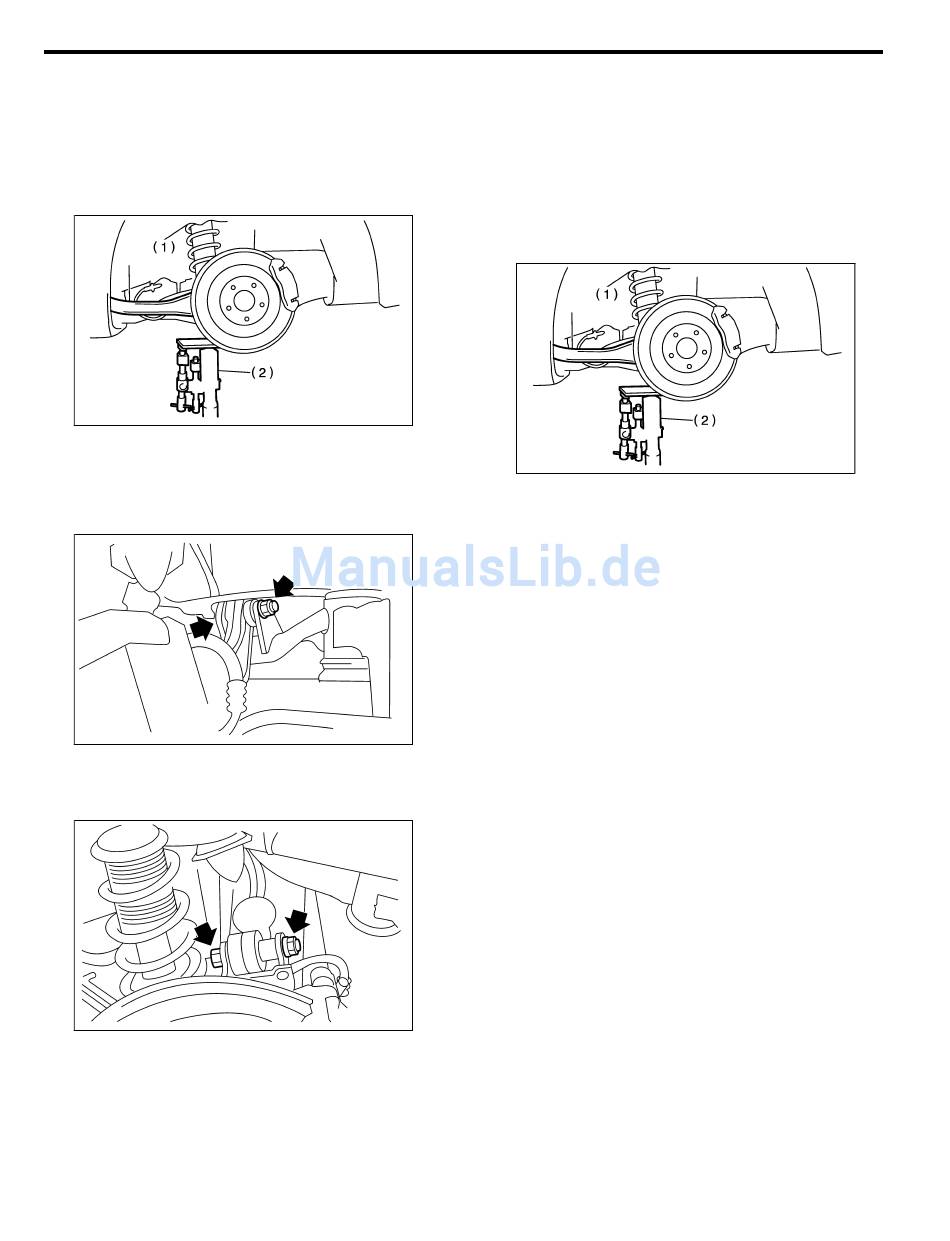 (1)

(2)

(1)

(2)

ManualsLib.de