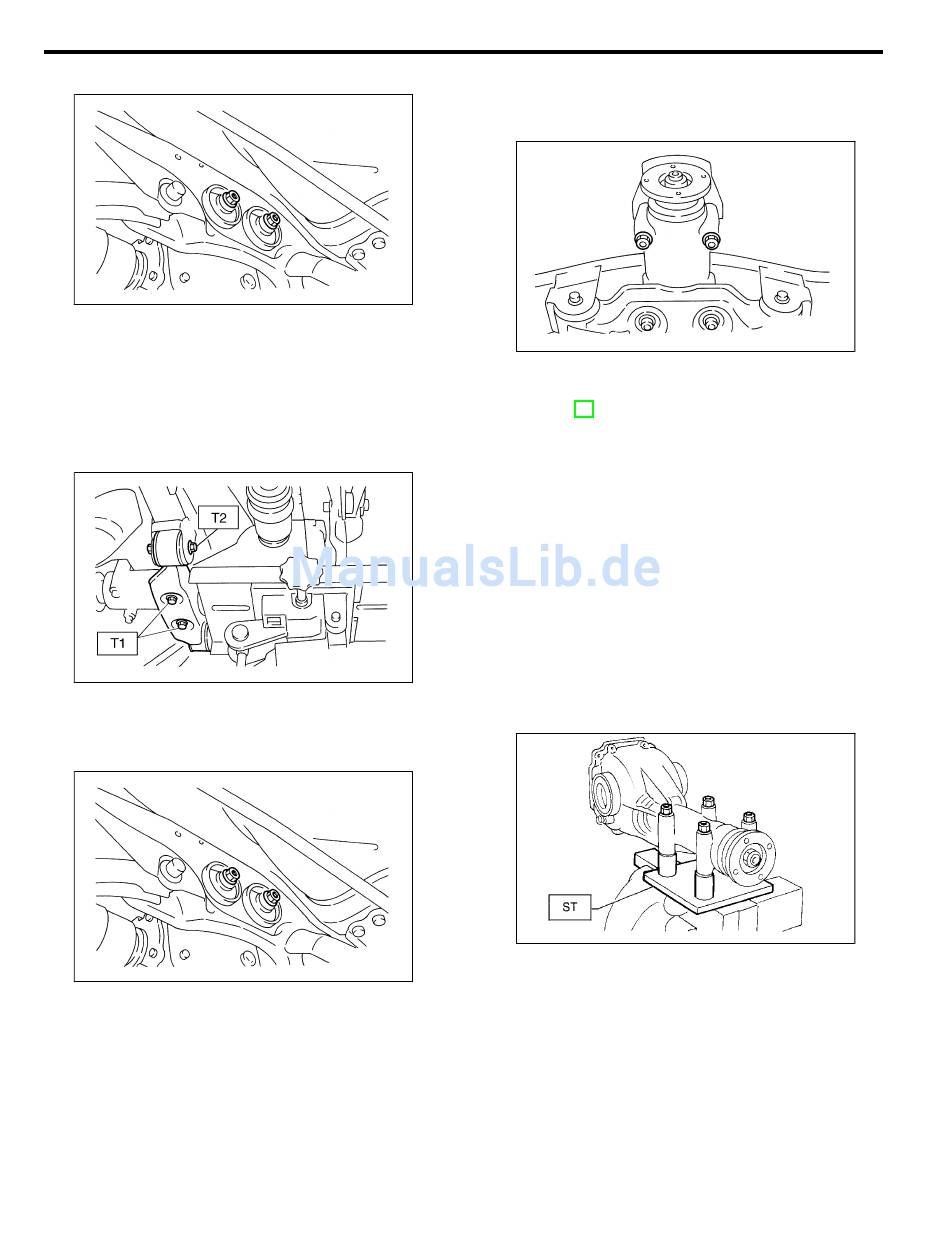 T2

T1

ManualsLib.de

ST