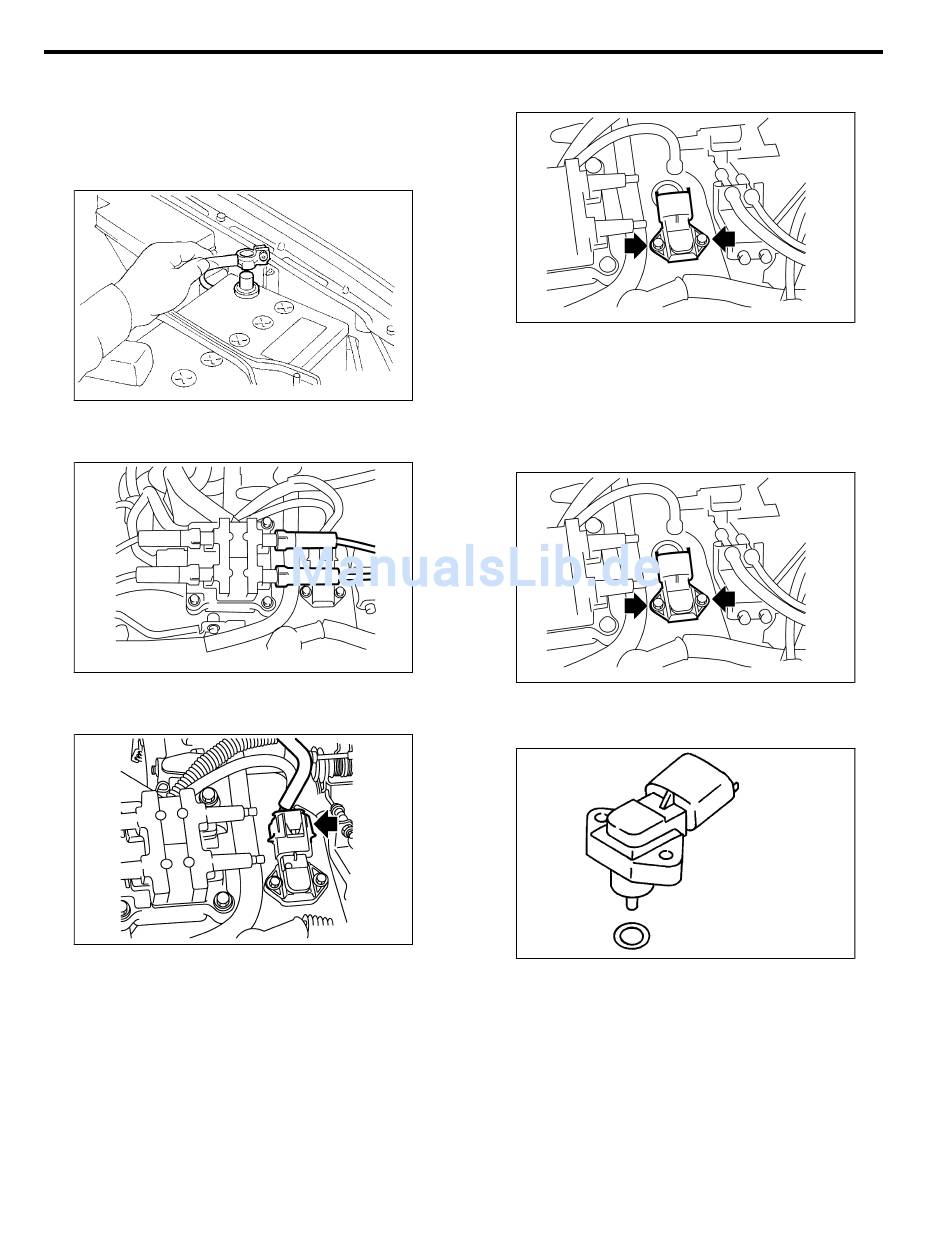 ManualsLib.de