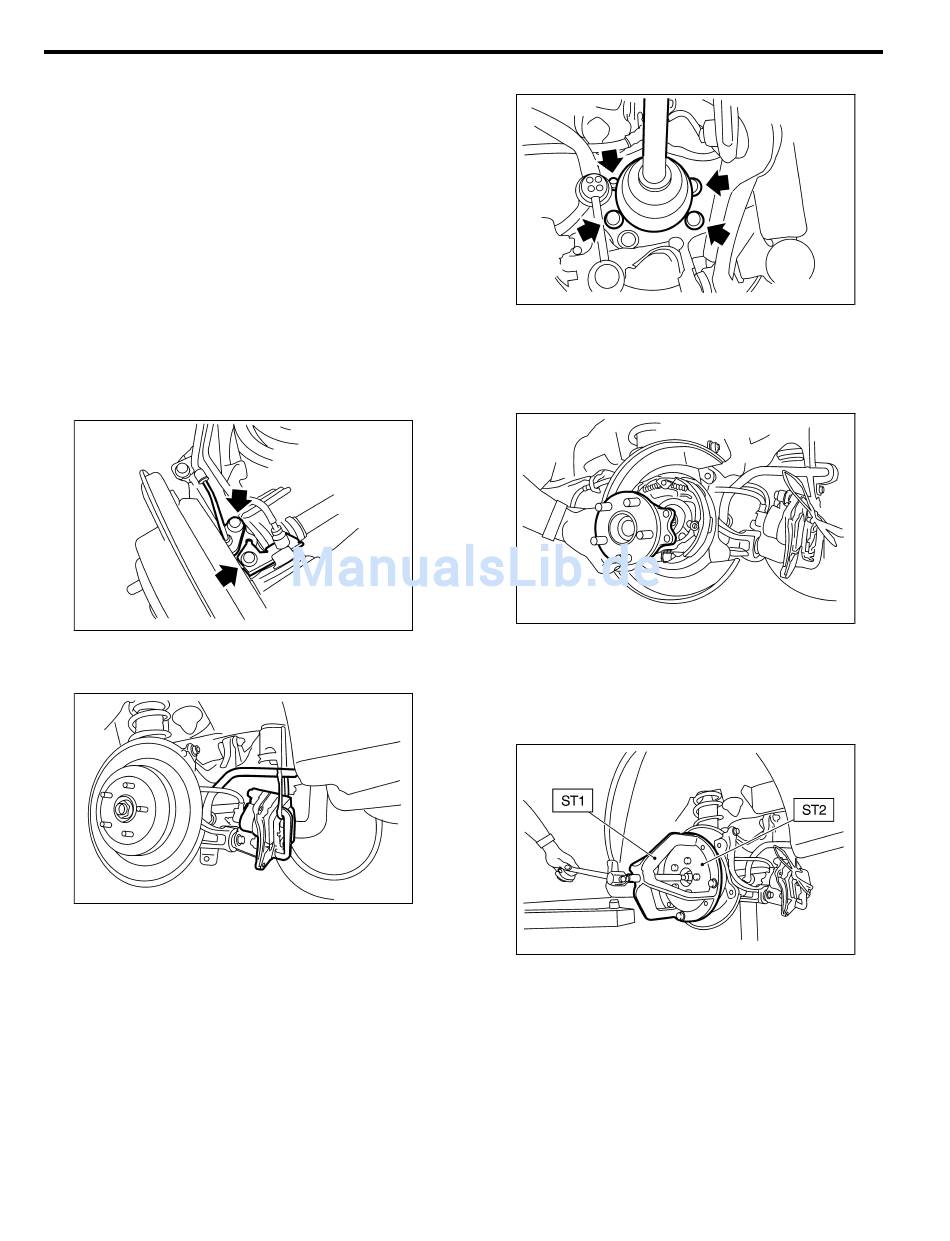 ManualsLib.de

ST1

ST2