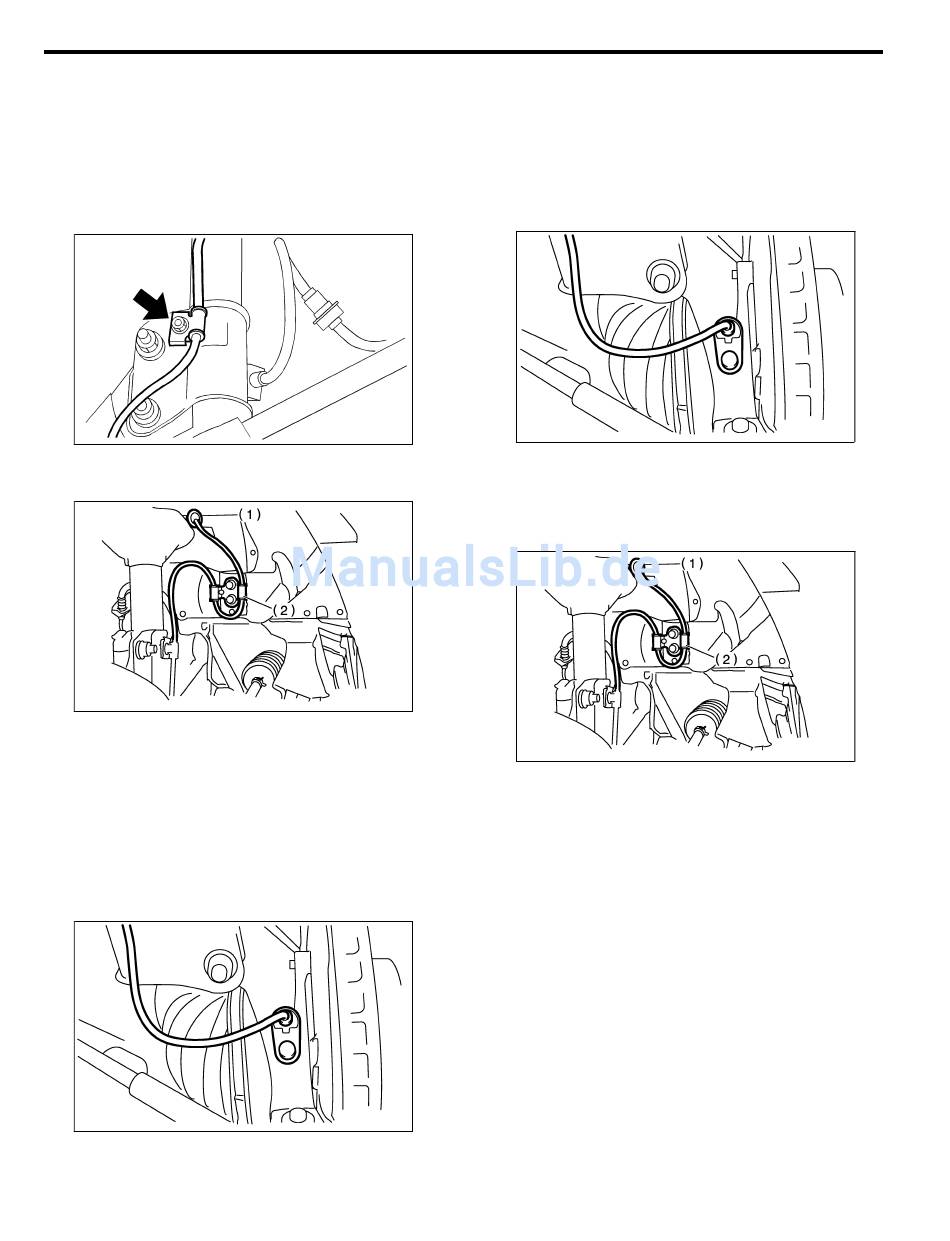 (1)

(2)

ManualsLib.de

(1)

(2)