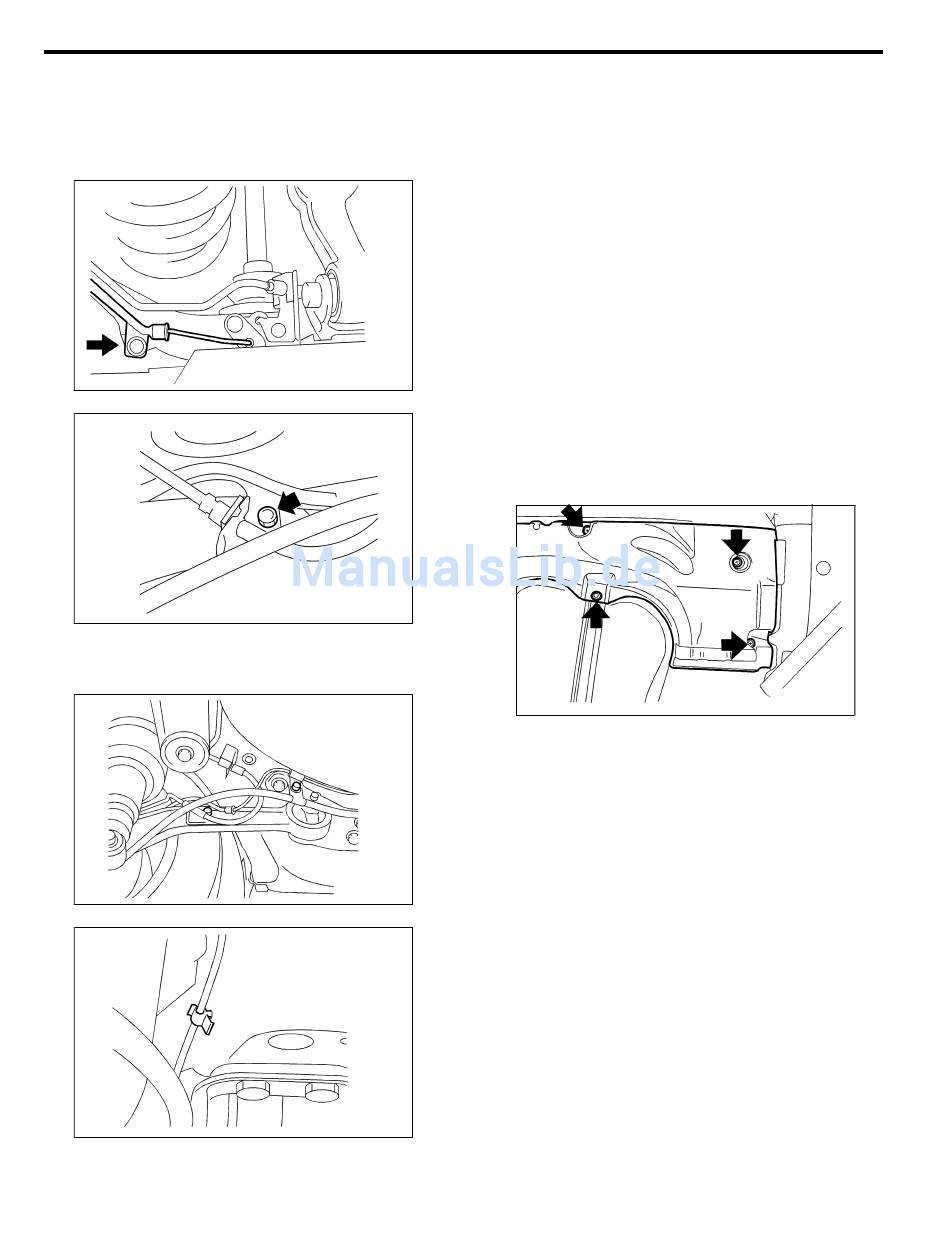 ManualsLib.de