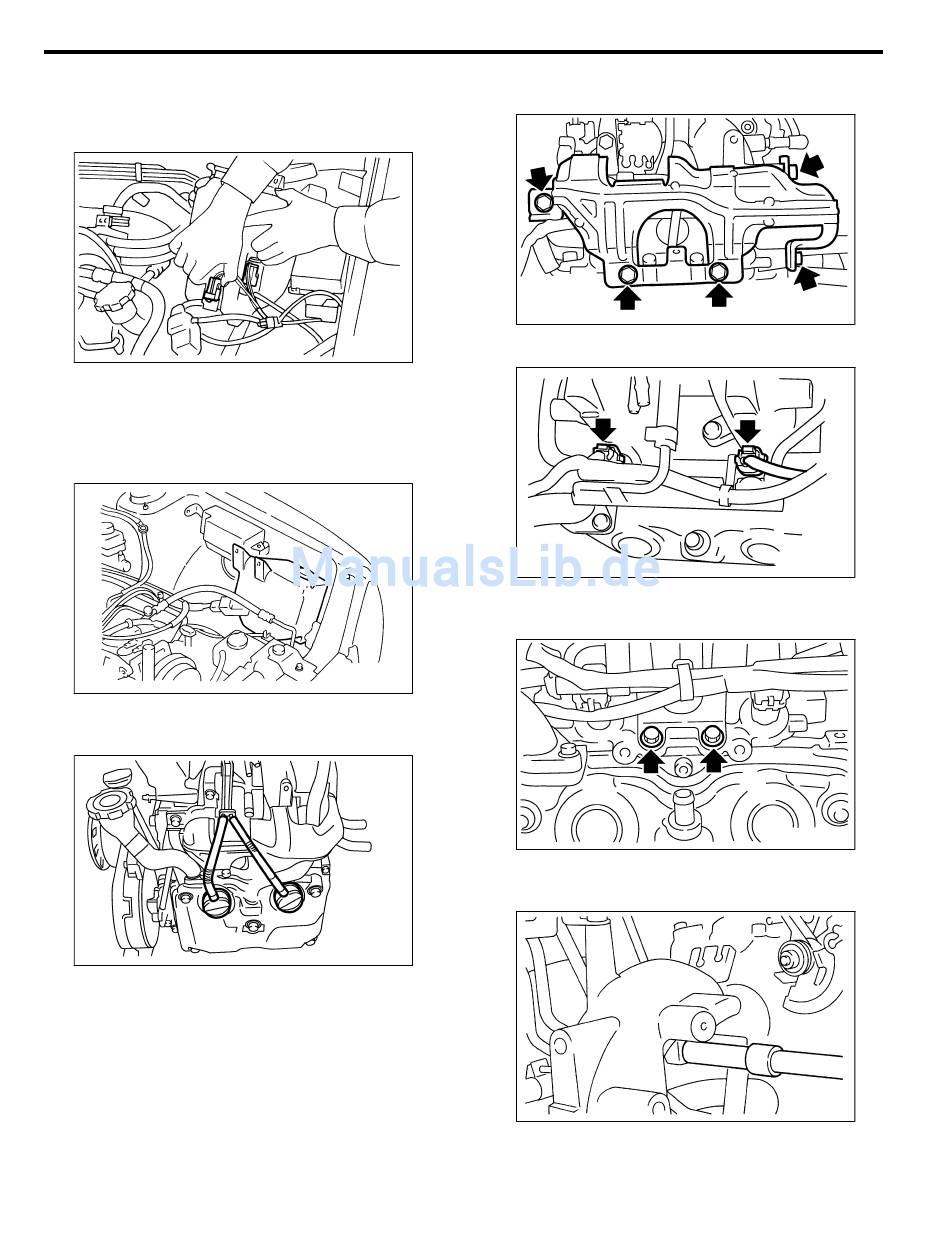 ManualsLib.de