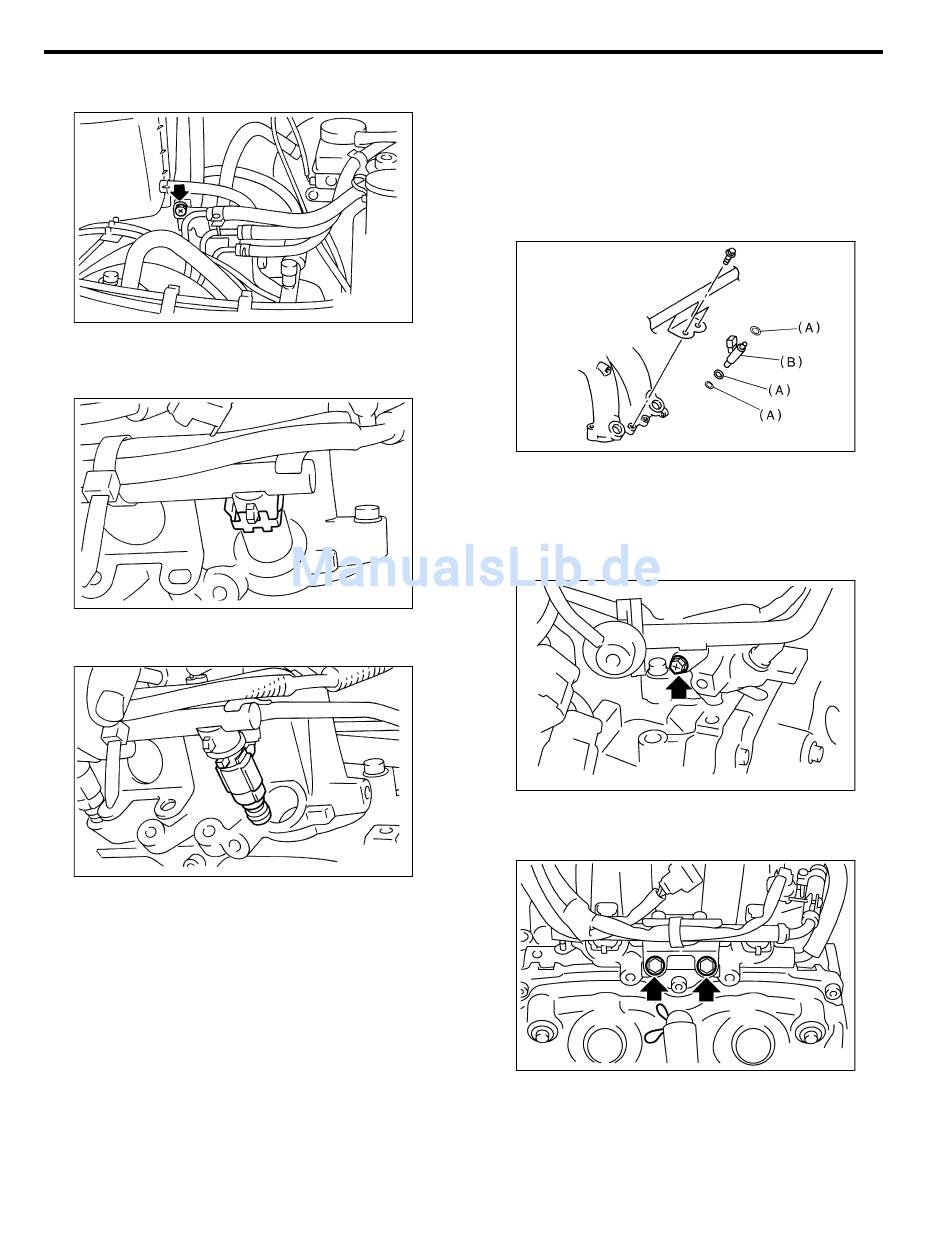 (A)
(B)
(A)
(A)

ManualsLib.de