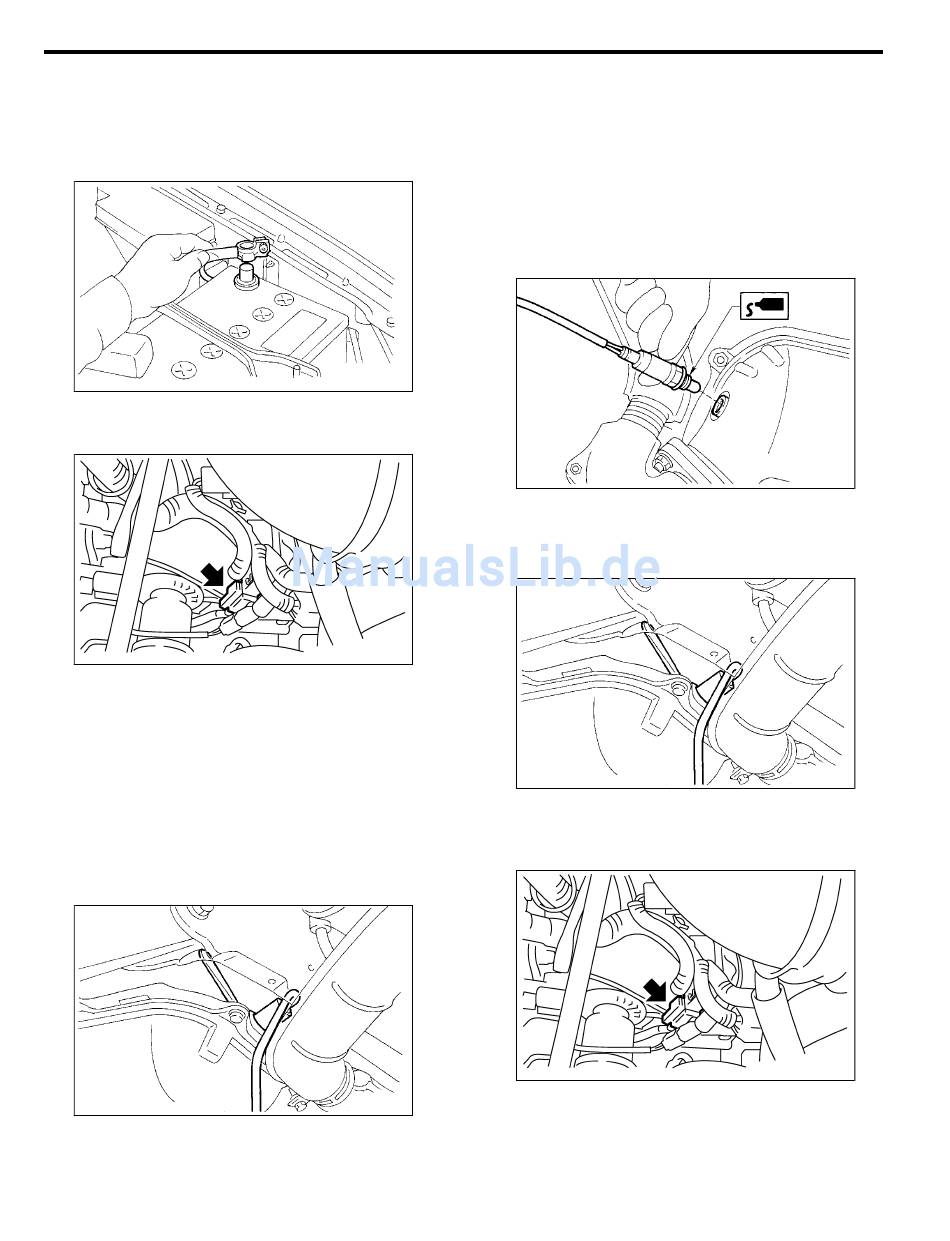 ManualsLib.de