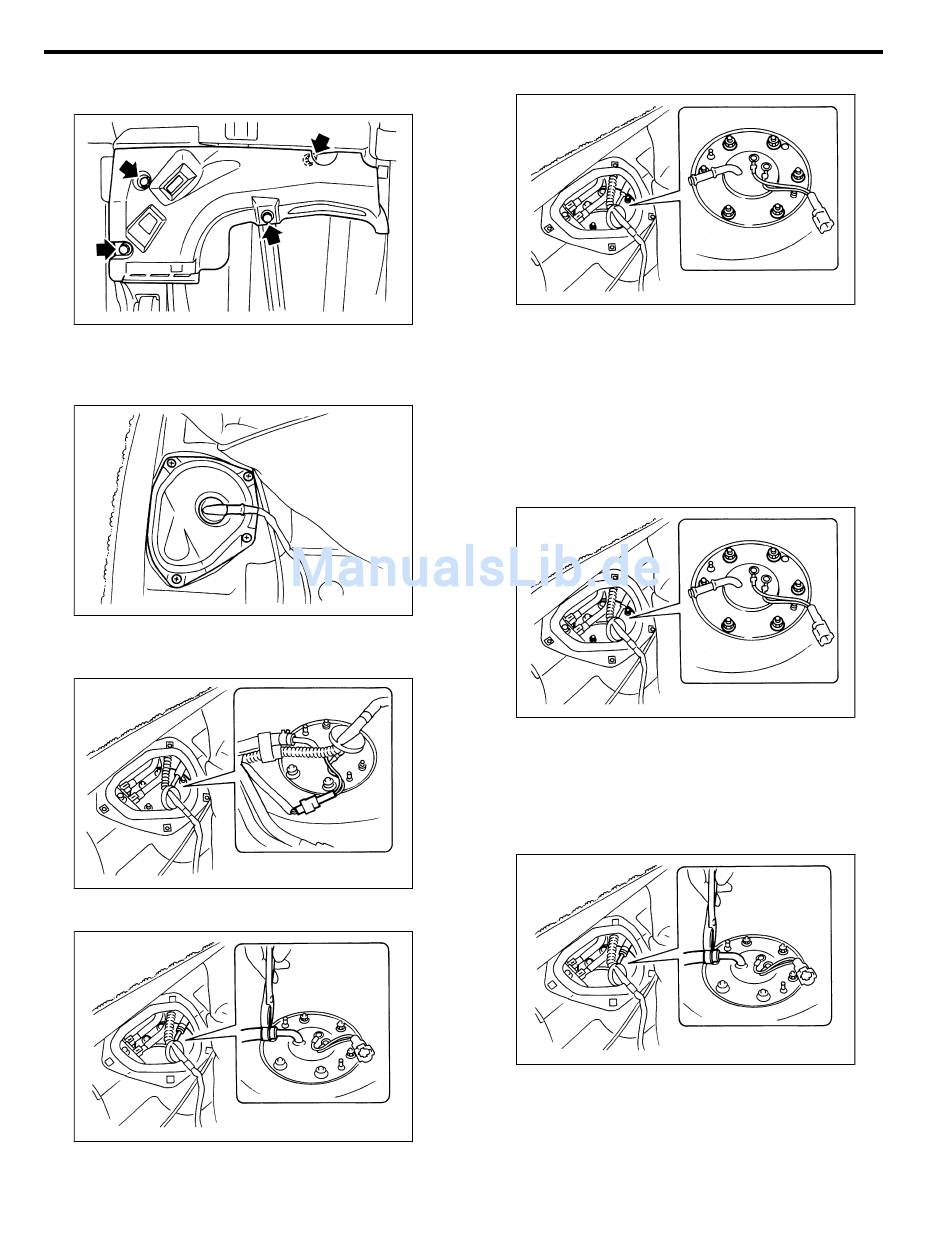 ManualsLib.de