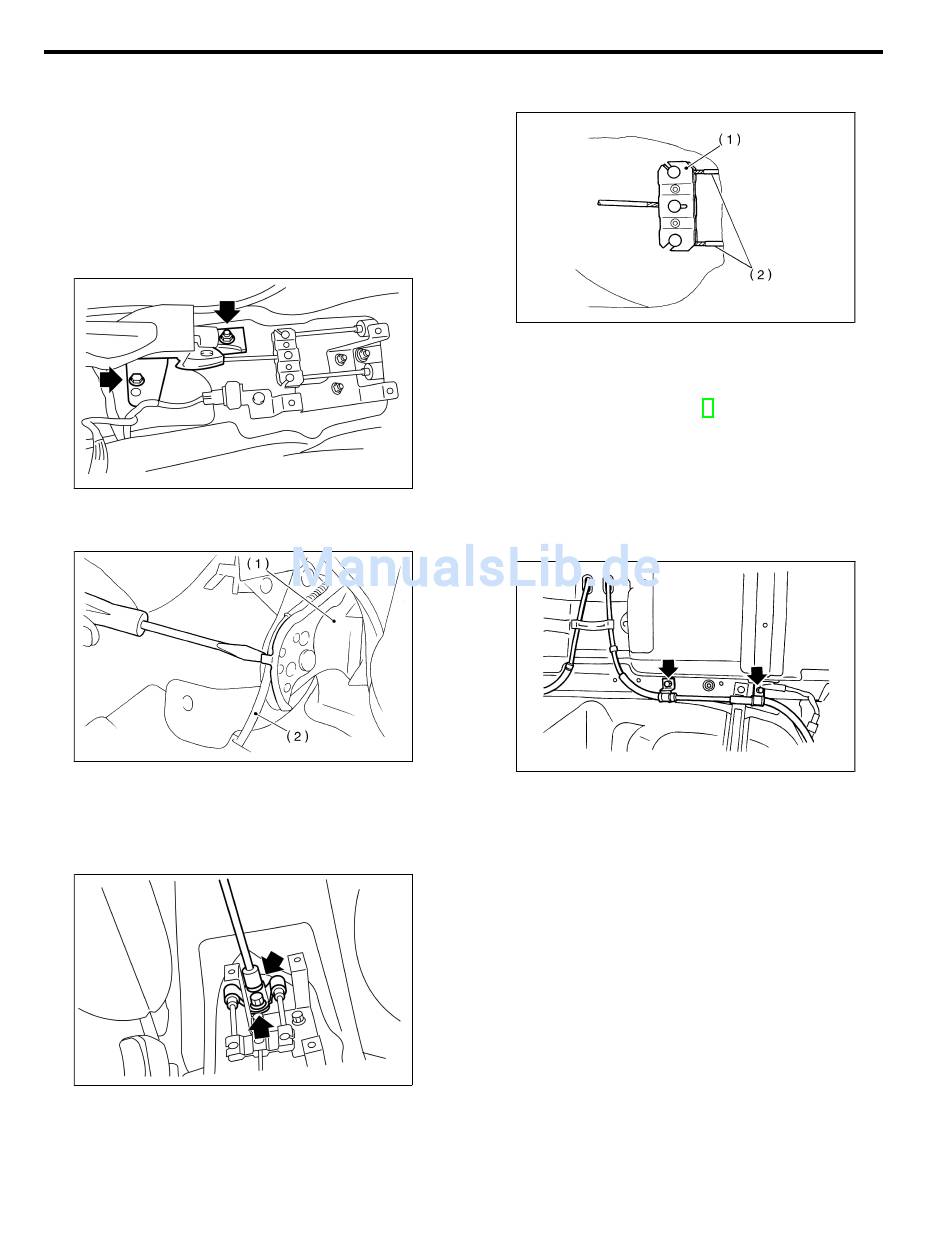 (1)

(2)

(1)

(2)

ManualsLib.de