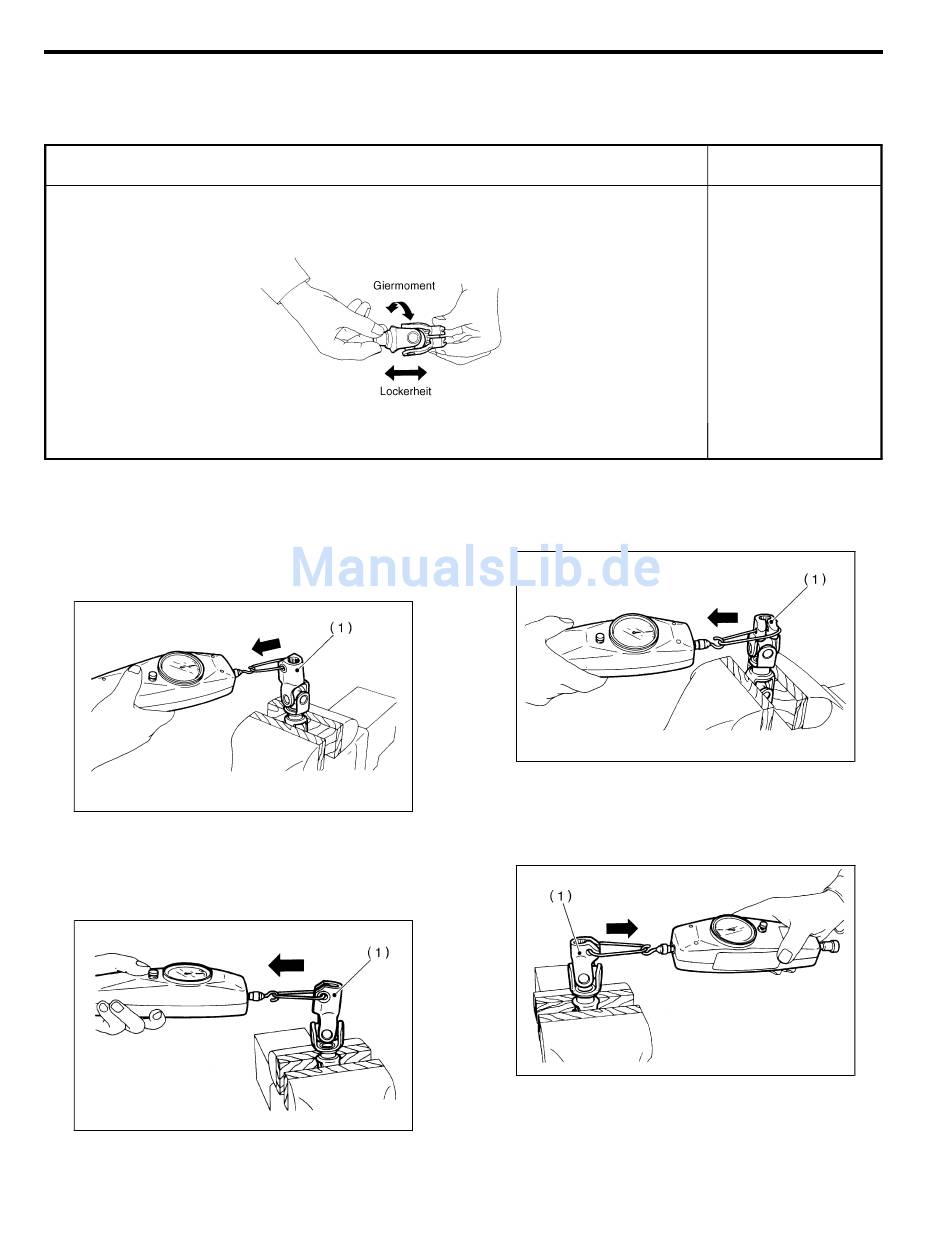 Giermoment

Lockerheit

ManualsLib.de

(1)

(1)

(1)

(1)