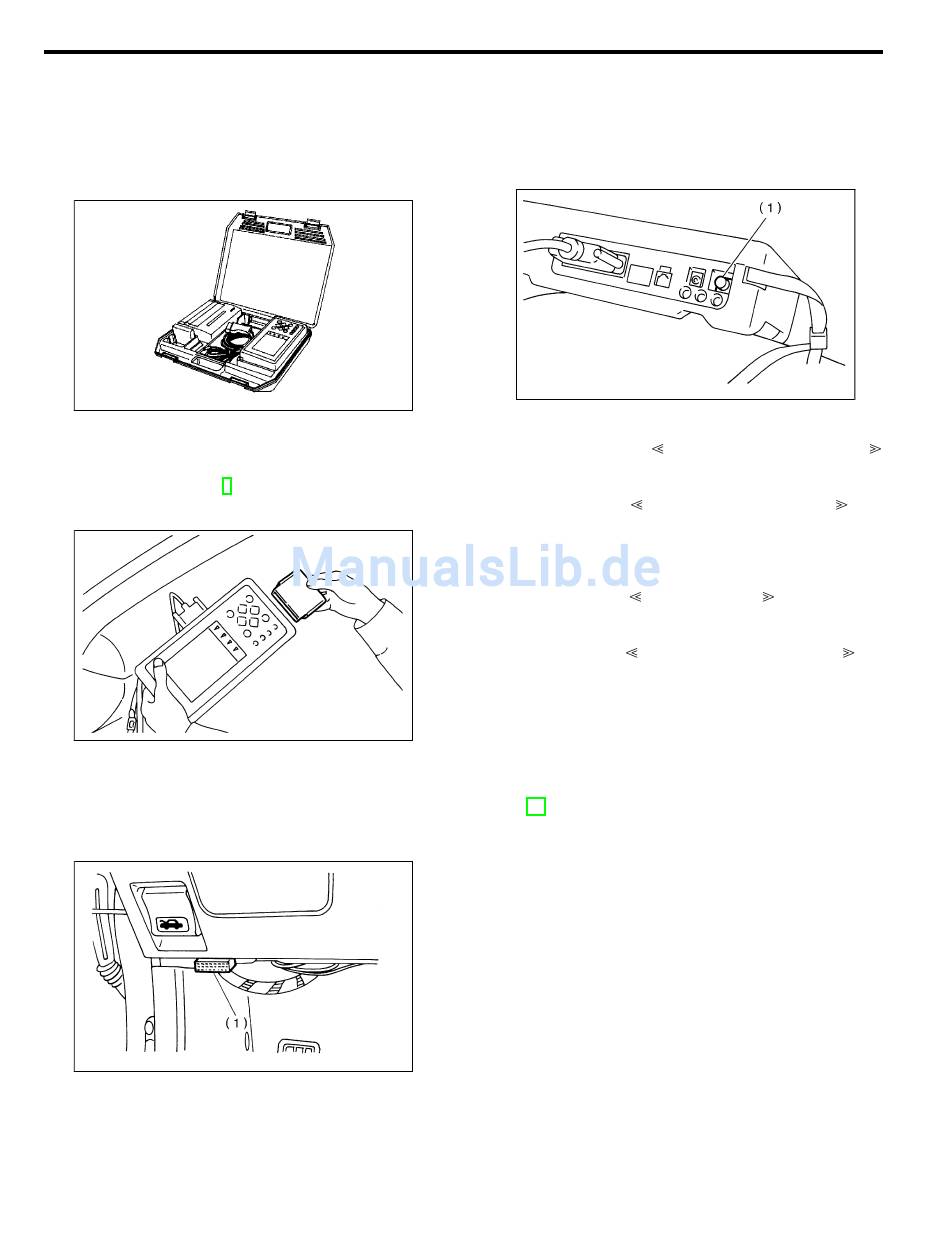 (1)

≪ ≫

≪ ≫

ManualsLib.de

≪ ≫

≪ ≫

(1)